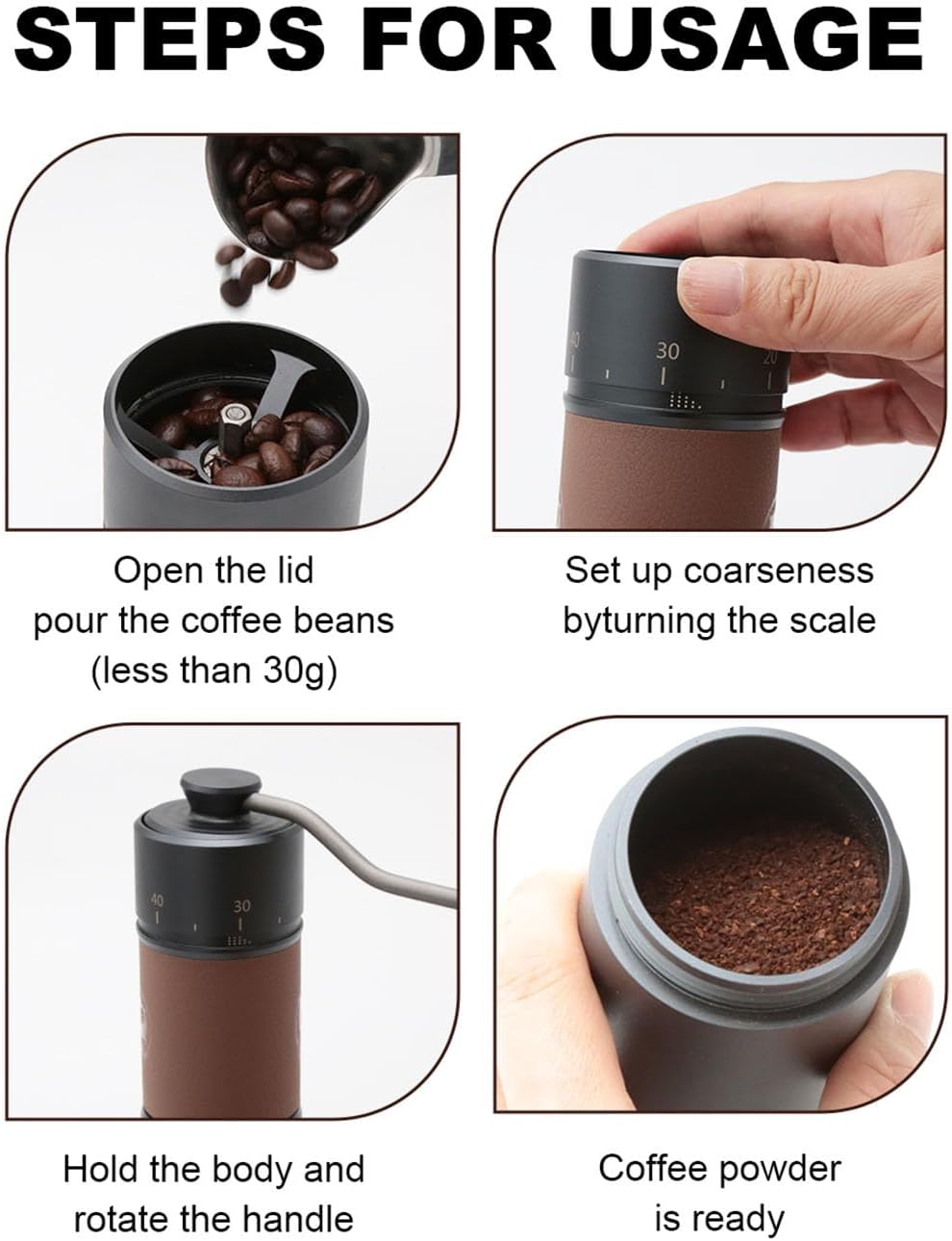 STEPS FOR USAGE

40
30
20

Open the lid
pour the coffee beans
(less than 30g)

Set up coarseness
byturning the scale

40
30

Hold the body and
rotate the handle

Coffee powder
is ready