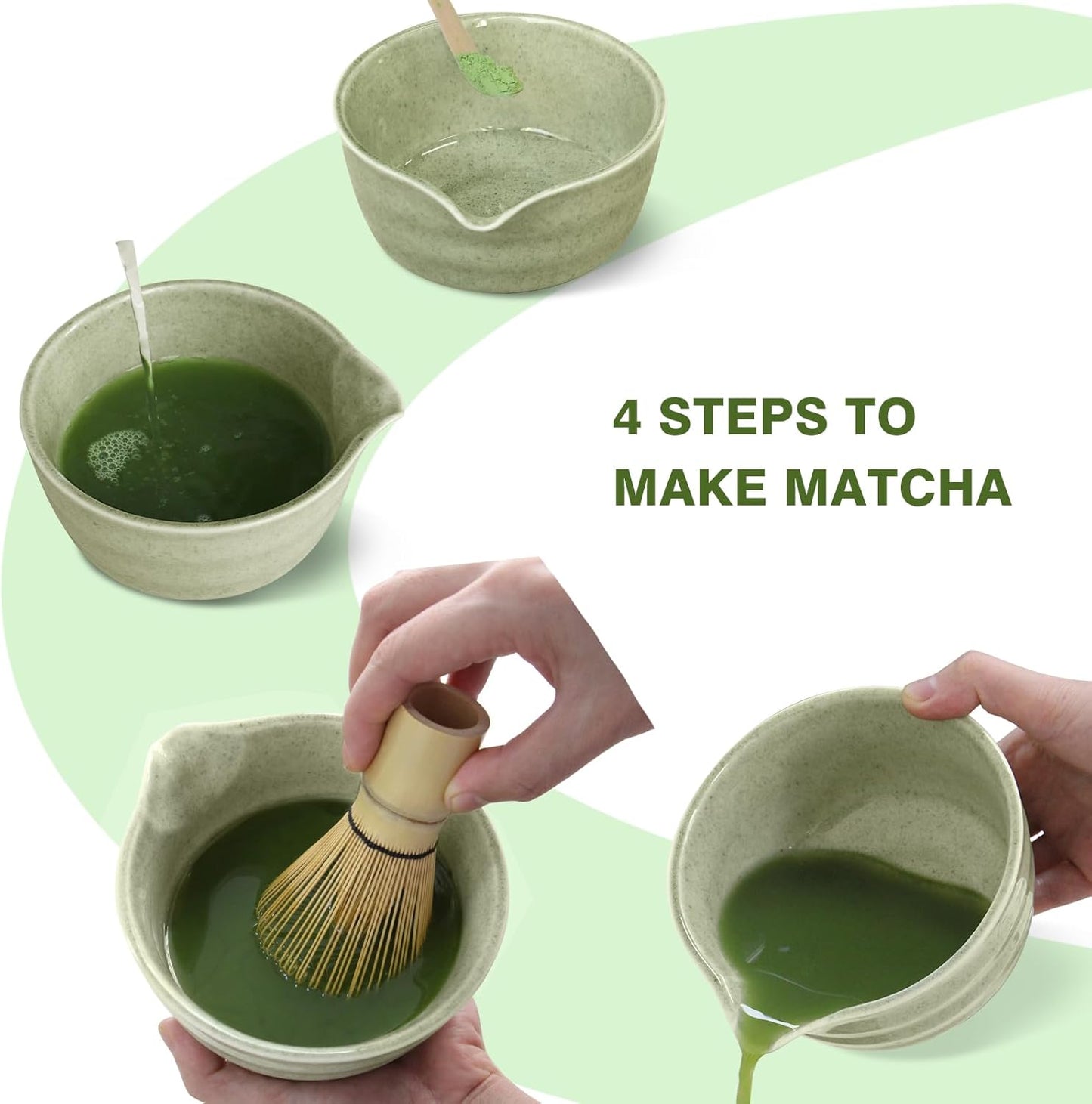 4 STEPS TO
MAKE MATCHA