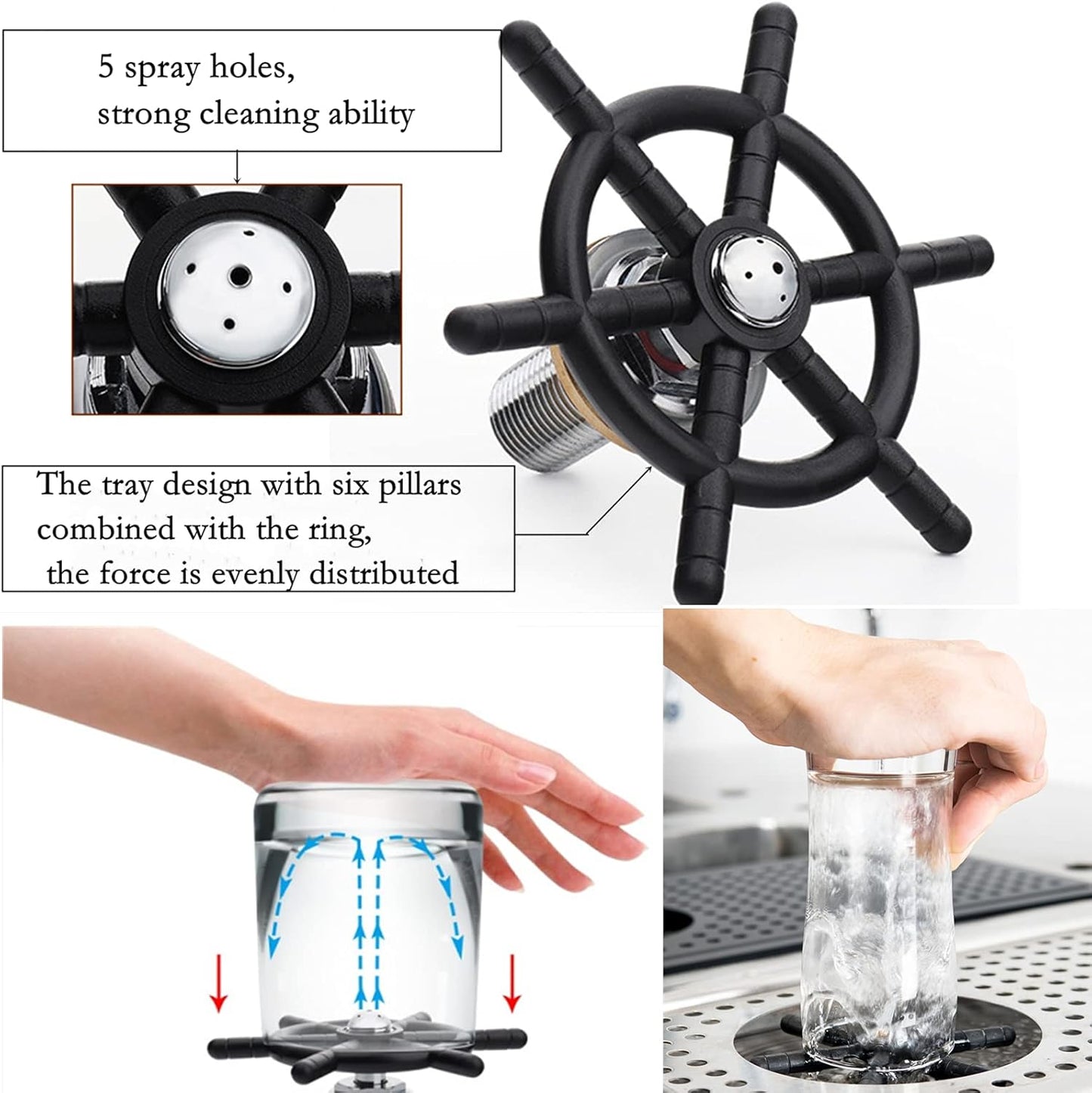 5 spray holes,
strong cleaning ability

The tray design with six pillars combined with the ring,
the force is evenly distributed