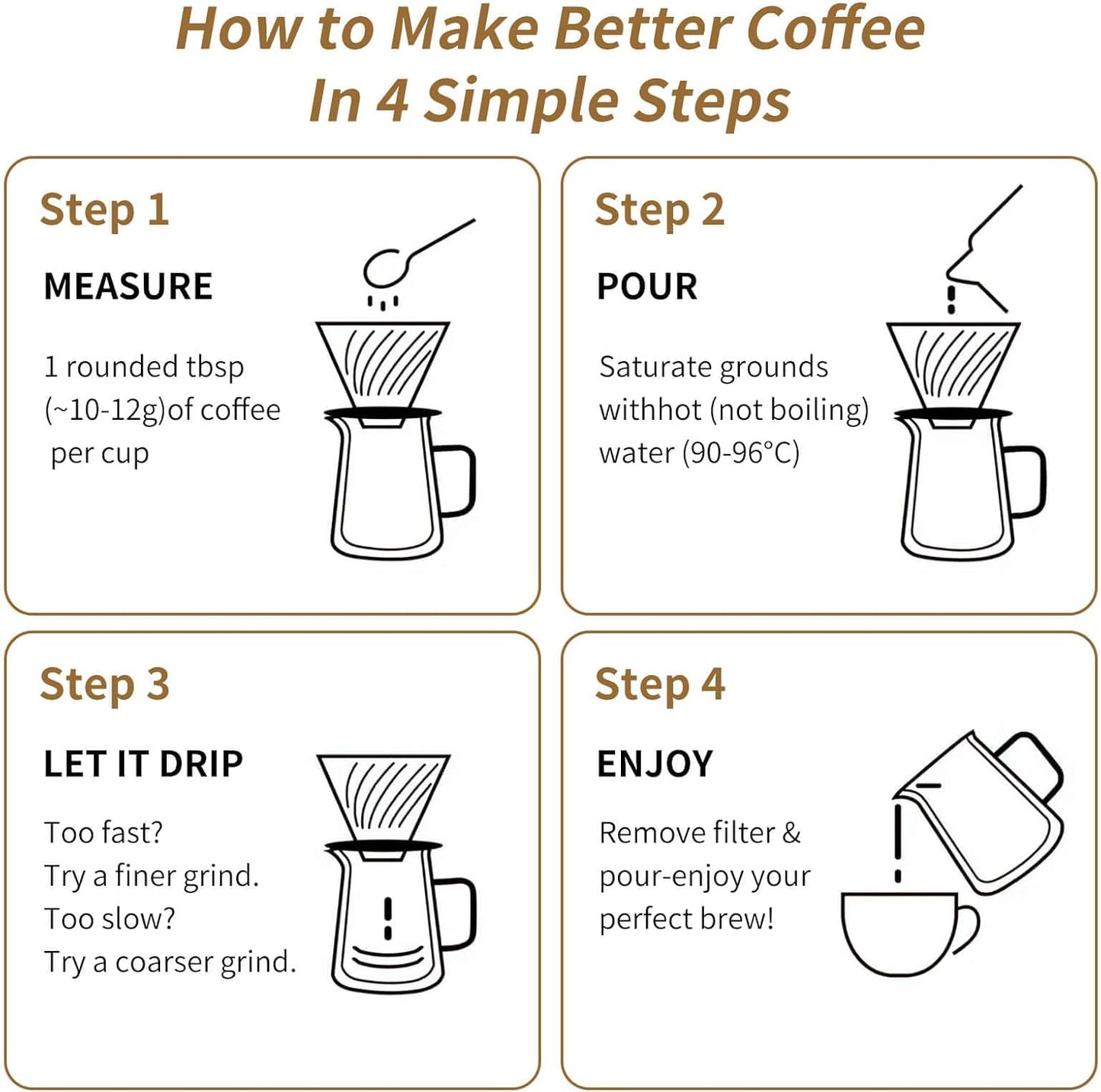 How to Make Better Coffee
In 4 Simple Steps

Step 1

MEASURE

1 rounded tbsp (~10-12g)of coffee per cup

Step 2

POUR

Saturate grounds withhot (not boiling) water (90-96°C)

Step 3

LET IT DRIP

Too fast?
Try a finer grind.
Too slow?
Try a coarser grind.

Step 4

ENJOY

Remove filter & pour-enjoy your perfect brew!