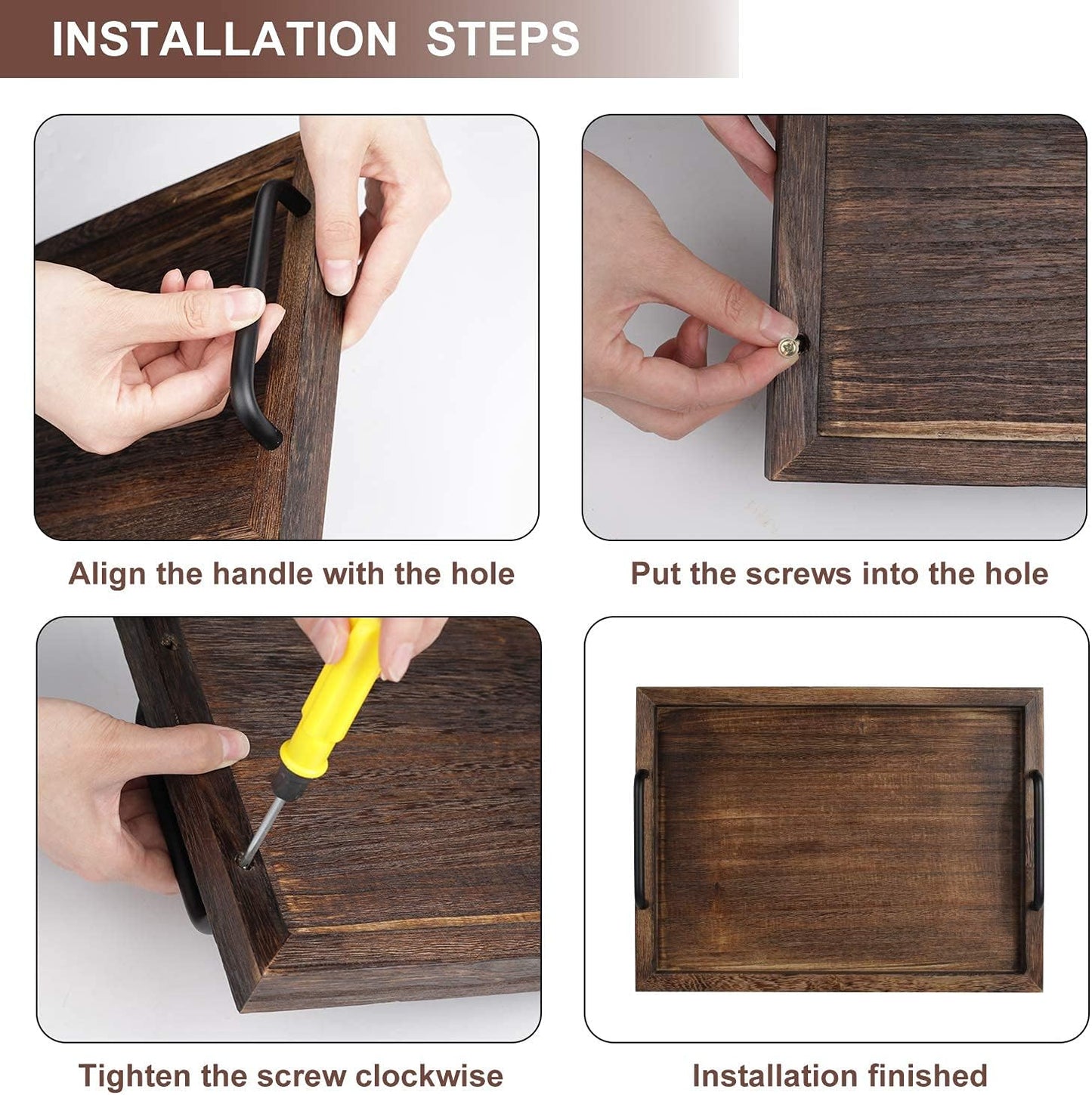 INSTALLATION STEPS

Align the handle with the hole

Put the screws into the hole

Tighten the screw clockwise

Installation finished