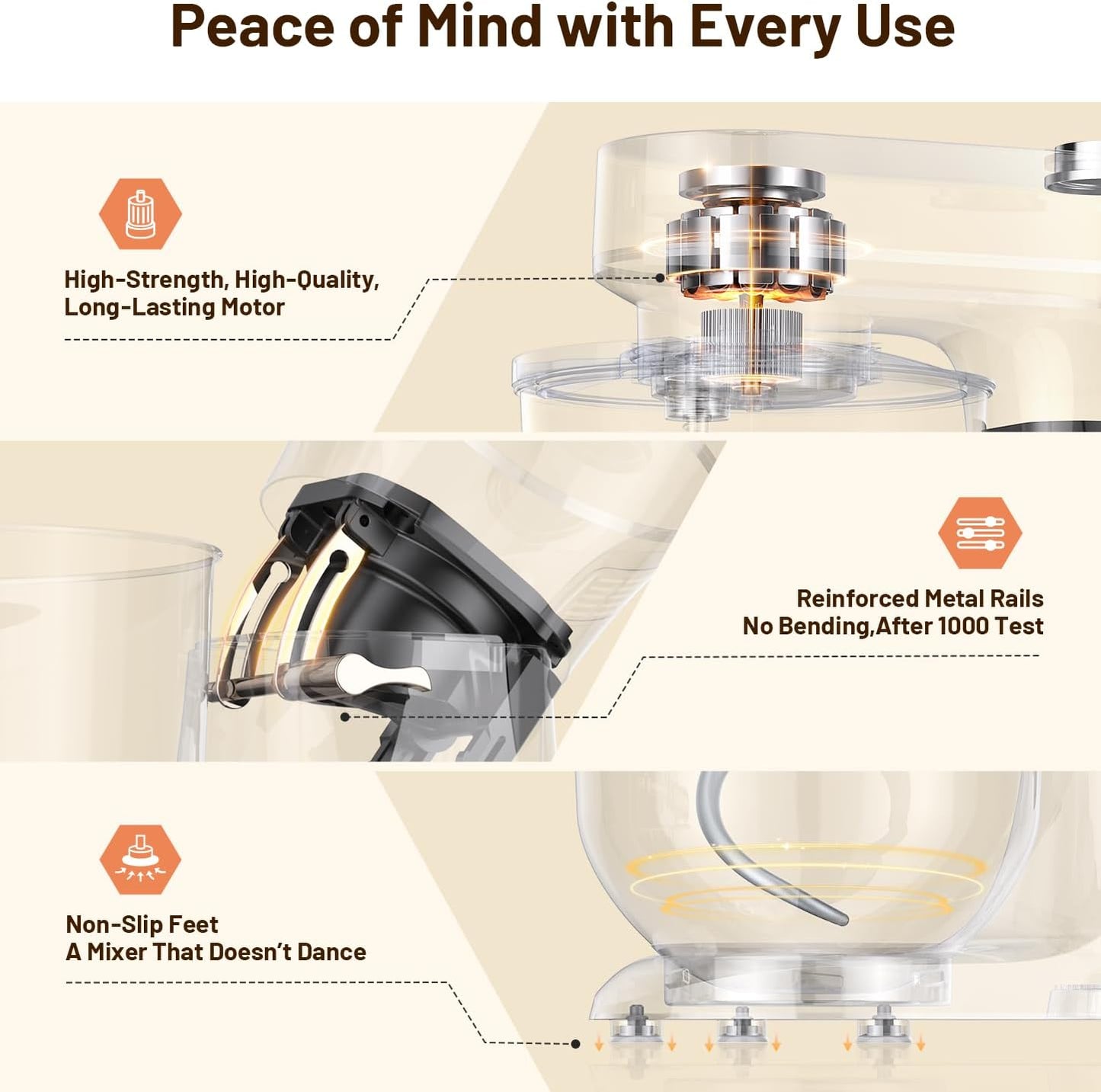 Peace of Mind with Every Use

High-Strength, High-Quality, Long-Lasting Motor

Reinforced Metal Rails
No Bending,After 1000 Test

Non-Slip Feet
A Mixer That Doesn't Dance