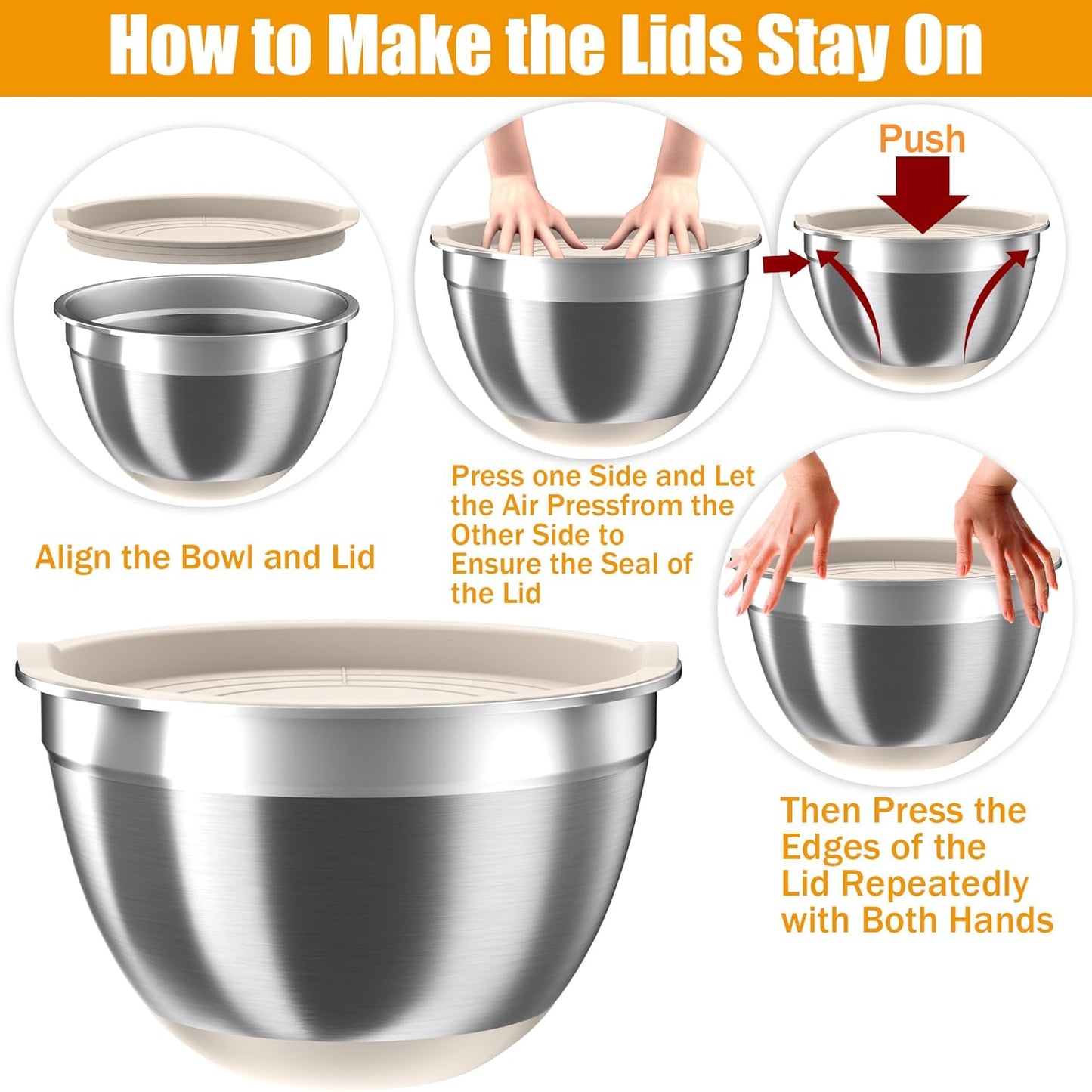 How to Make the Lids Stay On

Push

Align the Bowl and Lid

Press one Side and Let the Air Pressfrom the Other Side to Ensure the Seal of the Lid

Then Press the Edges of the Lid Repeatedly with Both Hands