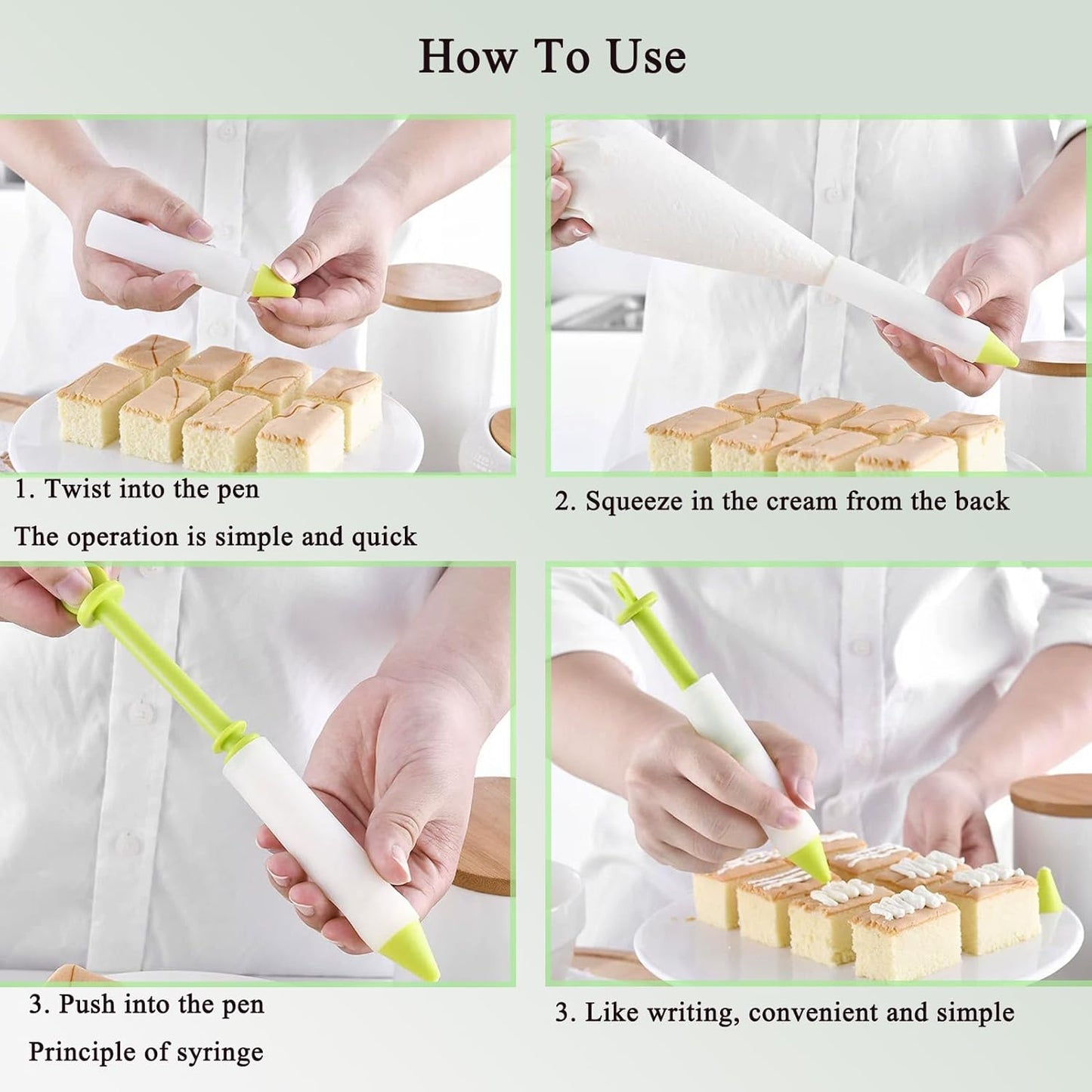 How To Use

1. Twist into the pen
The operation is simple and quick

2. Squeeze in the cream from the back

3. Push into the pen
Principle of syringe

3. Like writing, convenient and simple