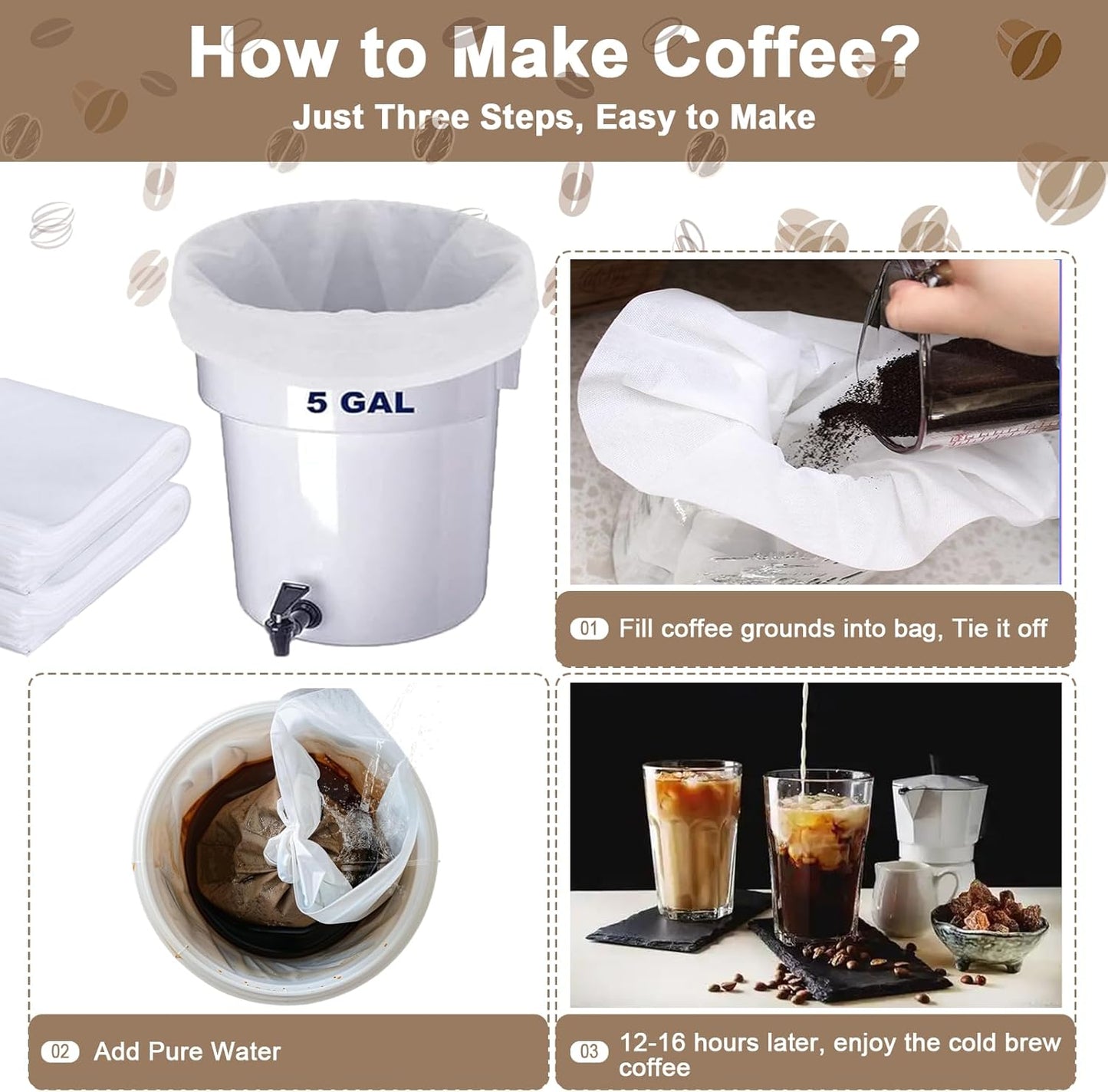 How to Make Coffee?
Just Three Steps, Easy to Make

5 GAL

01 Fill coffee grounds into bag, Tie it off

02 Add Pure Water

03 12-16 hours later, enjoy the cold brew coffee