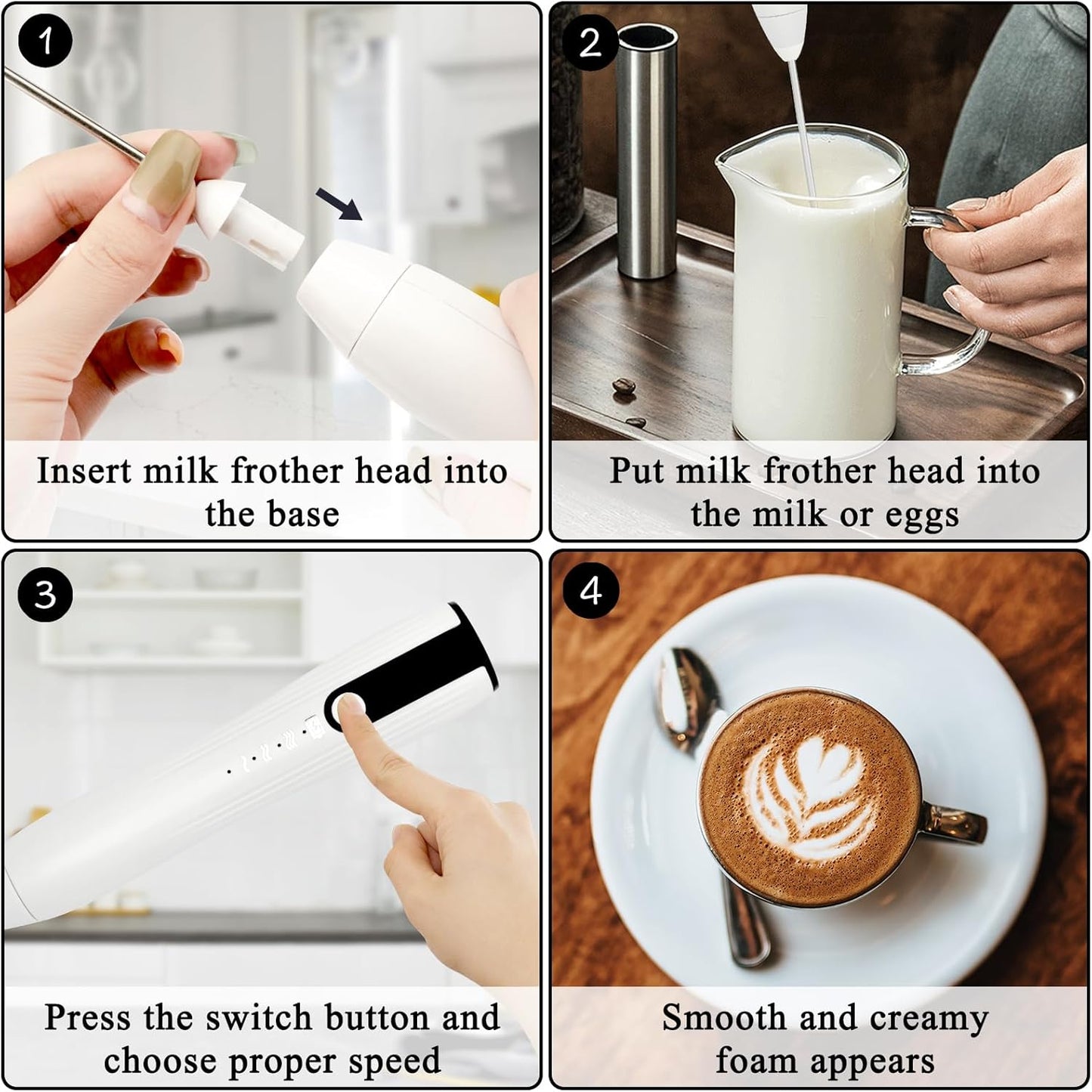 1

Insert milk frother head into the base

2

Put milk frother head into the milk or eggs

3

Press the switch button and choose proper speed

4

Smooth and creamy foam appears