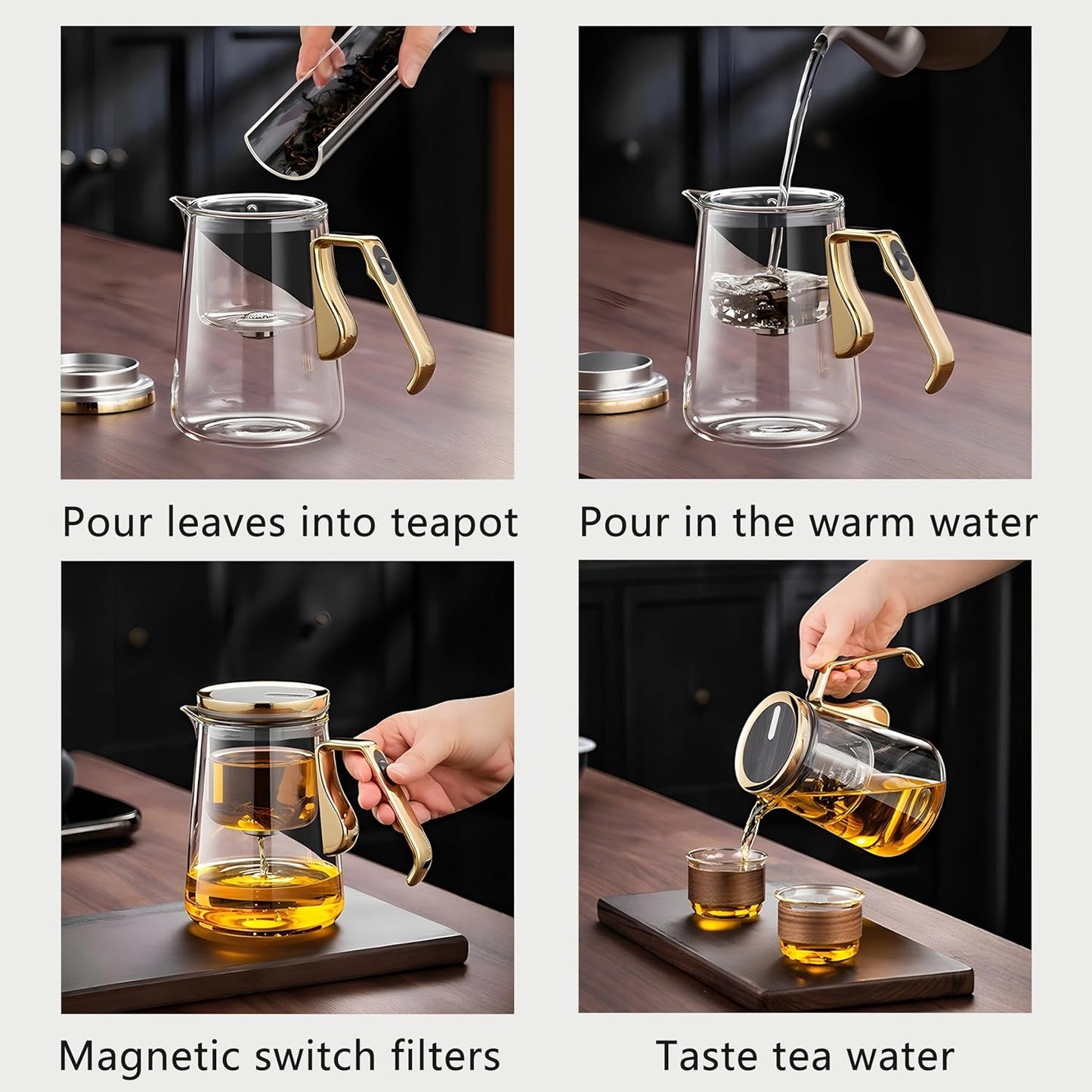 Pour leaves into teapot

Pour in the warm water

Magnetic switch filters

Taste tea water