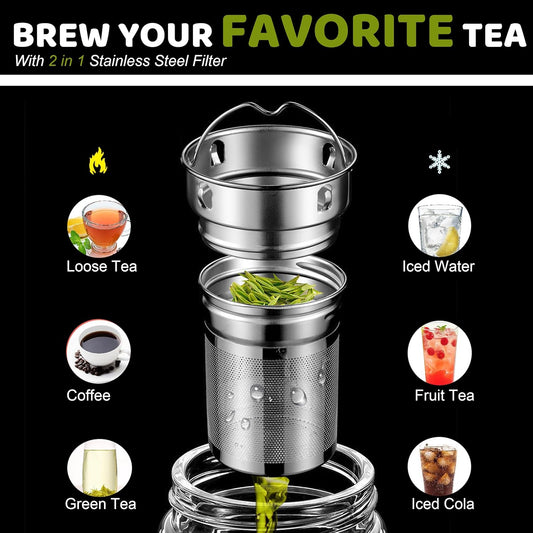 BREW YOUR FAVORITE TEA
With 2 in 1 Stainless Steel Filter

Loose Tea

Coffee

Green Tea

Iced Water

Fruit Tea

Iced Cola