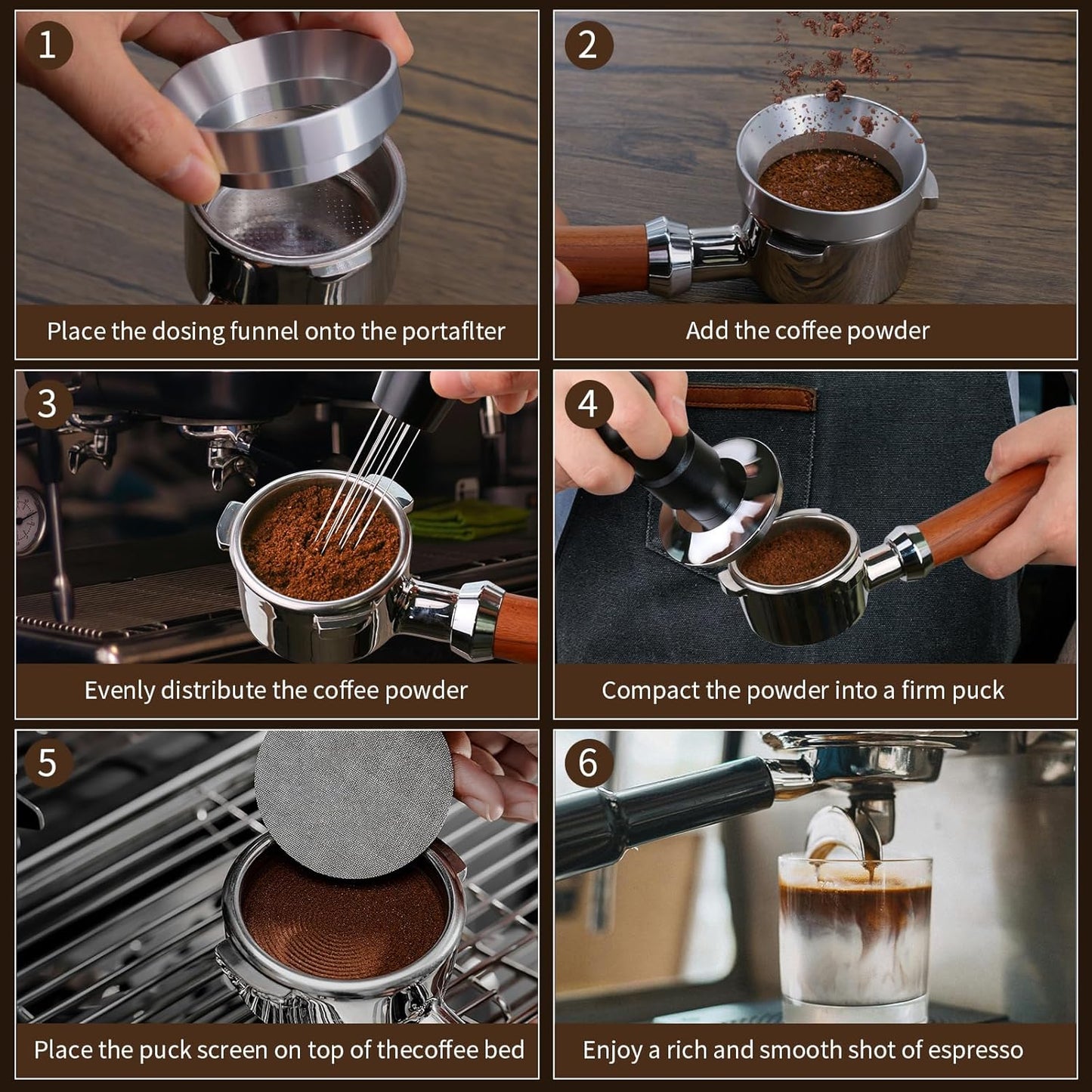 1
Place the dosing funnel onto the portaflter

2
Add the coffee powder

3
Evenly distribute the coffee powder

4
Compact the powder into a firm puck

5
Place the puck screen on top of thecoffee bed

6
Enjoy a rich and smooth shot of espresso