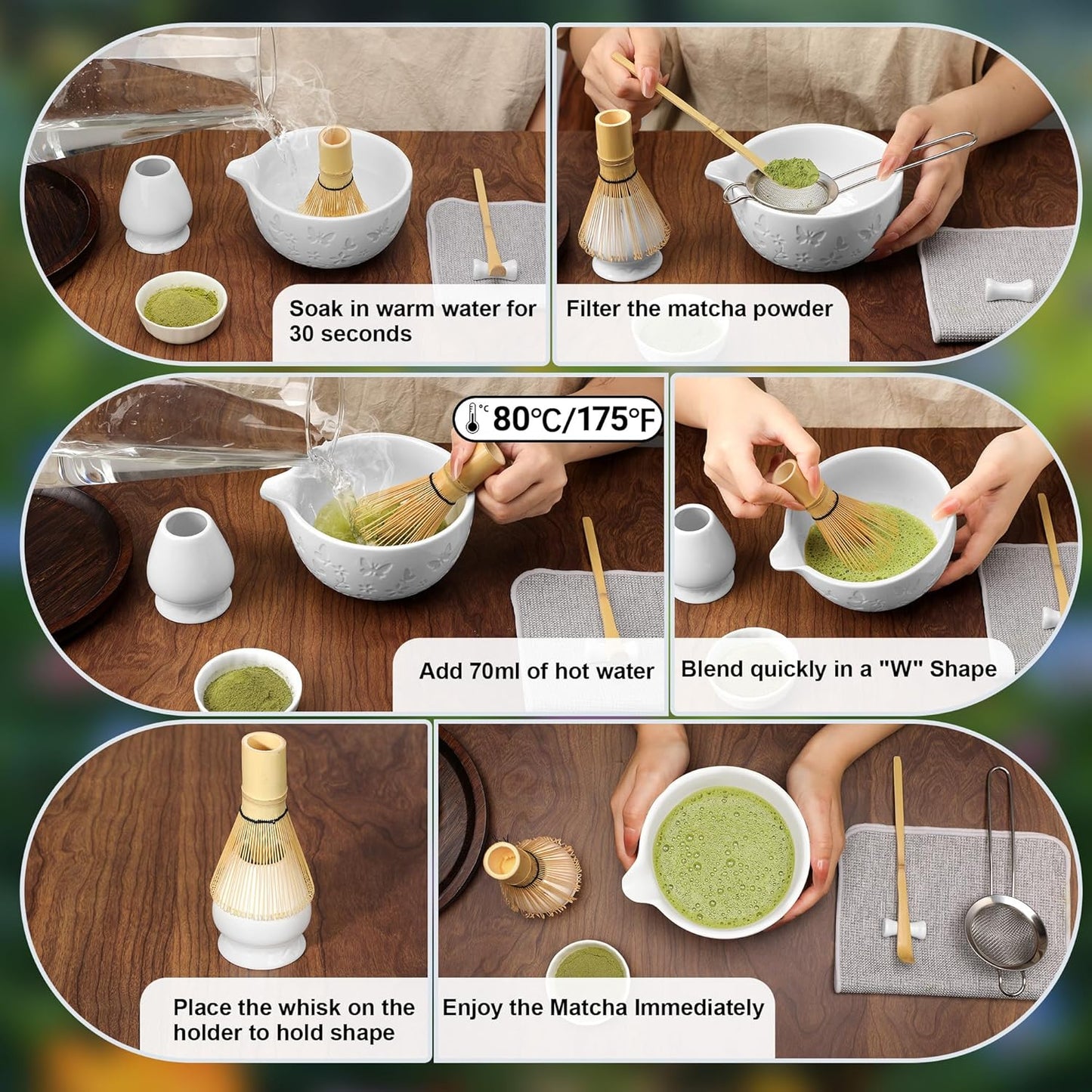 Soak in warm water for 30 seconds

Filter the matcha powder

°C 80°C/175°F

Add 70ml of hot water

Blend quickly in a "W" Shape

Place the whisk on the holder to hold shape

Enjoy the Matcha Immediately