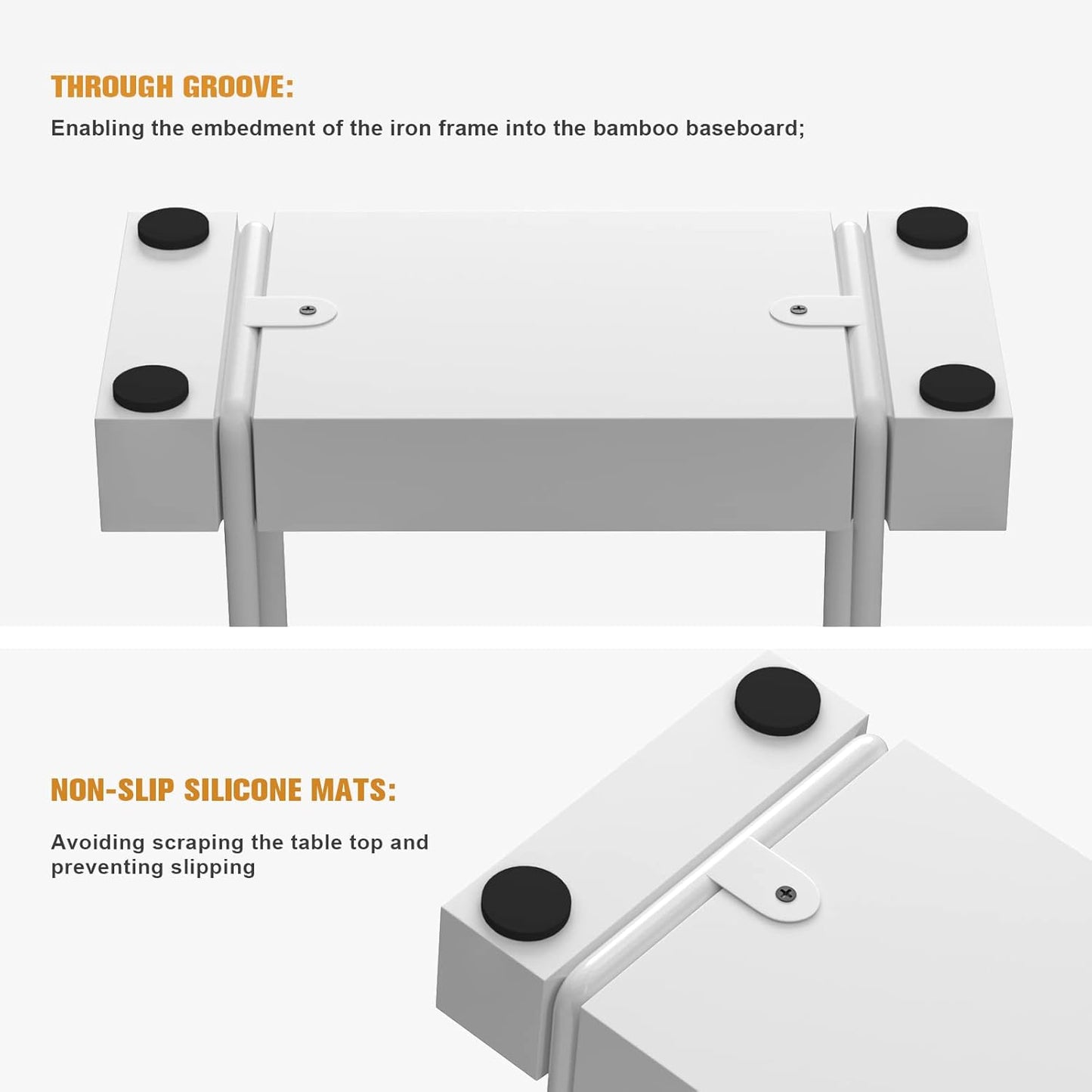 THROUGH GROOVE:

Enabling the embedment of the iron frame into the bamboo baseboard;

NON-SLIP SILICONE MATS:

Avoiding scraping the table top and preventing slipping