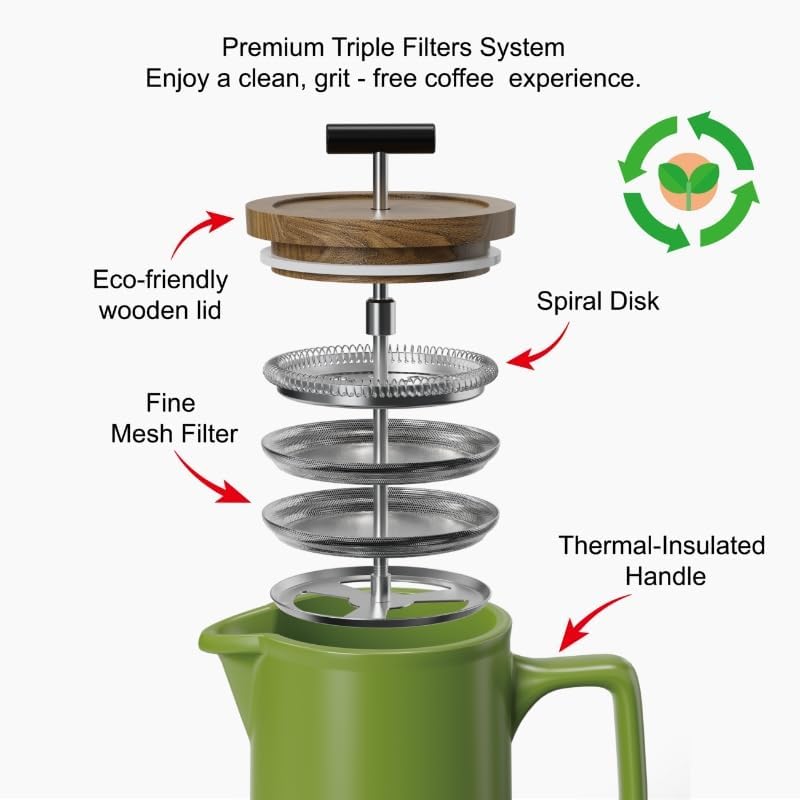 Premium Triple Filters System
Enjoy a clean, grit - free coffee experience.

Eco-friendly wooden lid

Spiral Disk

Fine Mesh Filter

Thermal-Insulated Handle