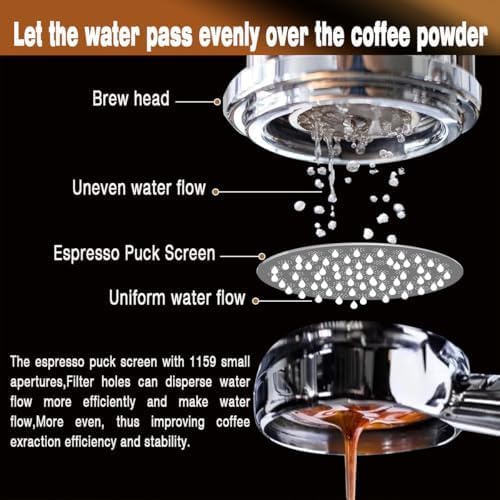 Let the water pass evenly over the coffee powder

Brew head

Uneven water flow

Espresso Puck Screen

Uniform water flow

The espresso puck screen with 1159 small apertures,Filter holes can disperse water flow more efficiently and make water flow,More even, thus improving coffee exraction efficiency and stability.