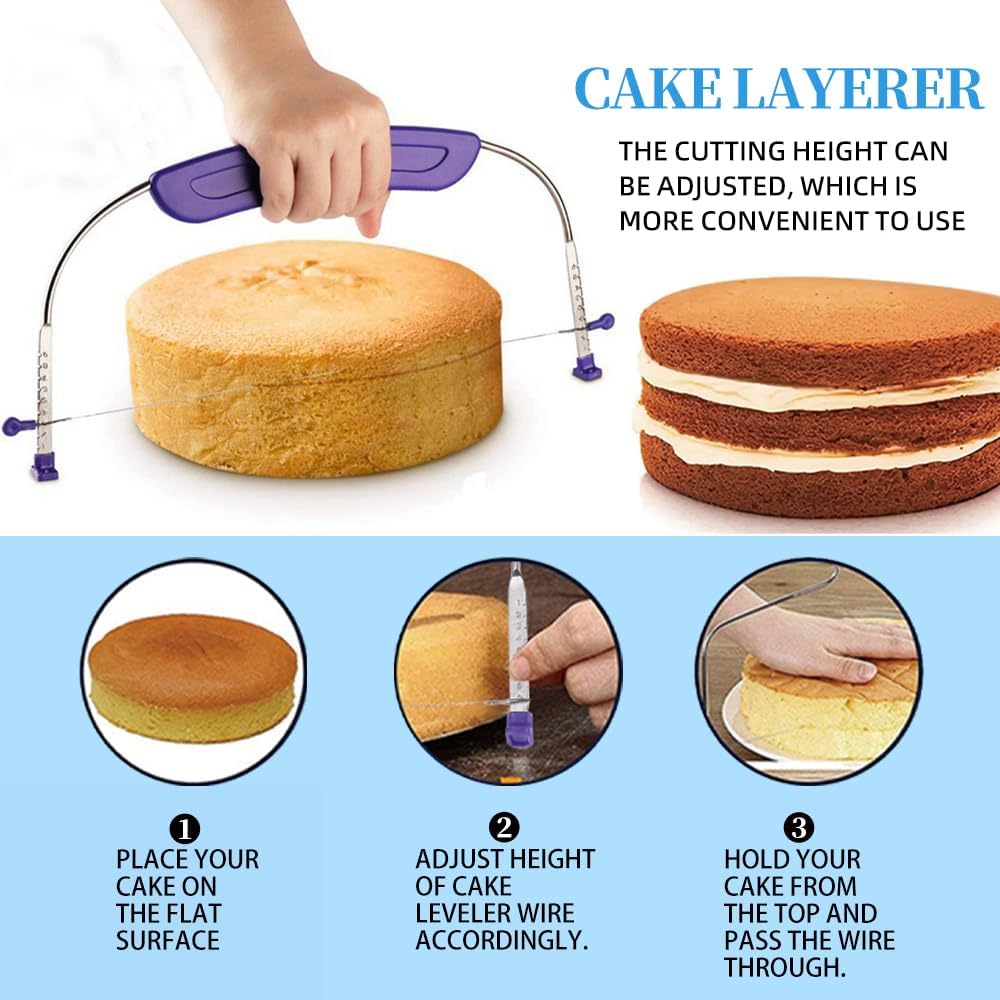 CAKE LAYERER

THE CUTTING HEIGHT CAN BE ADJUSTED, WHICH IS MORE CONVENIENT TO USE

1
PLACE YOUR CAKE ON THE FLAT SURFACE

2
ADJUST HEIGHT OF CAKE LEVELER WIRE ACCORDINGLY.

3
HOLD YOUR CAKE FROM THE TOP AND PASS THE WIRE THROUGH.