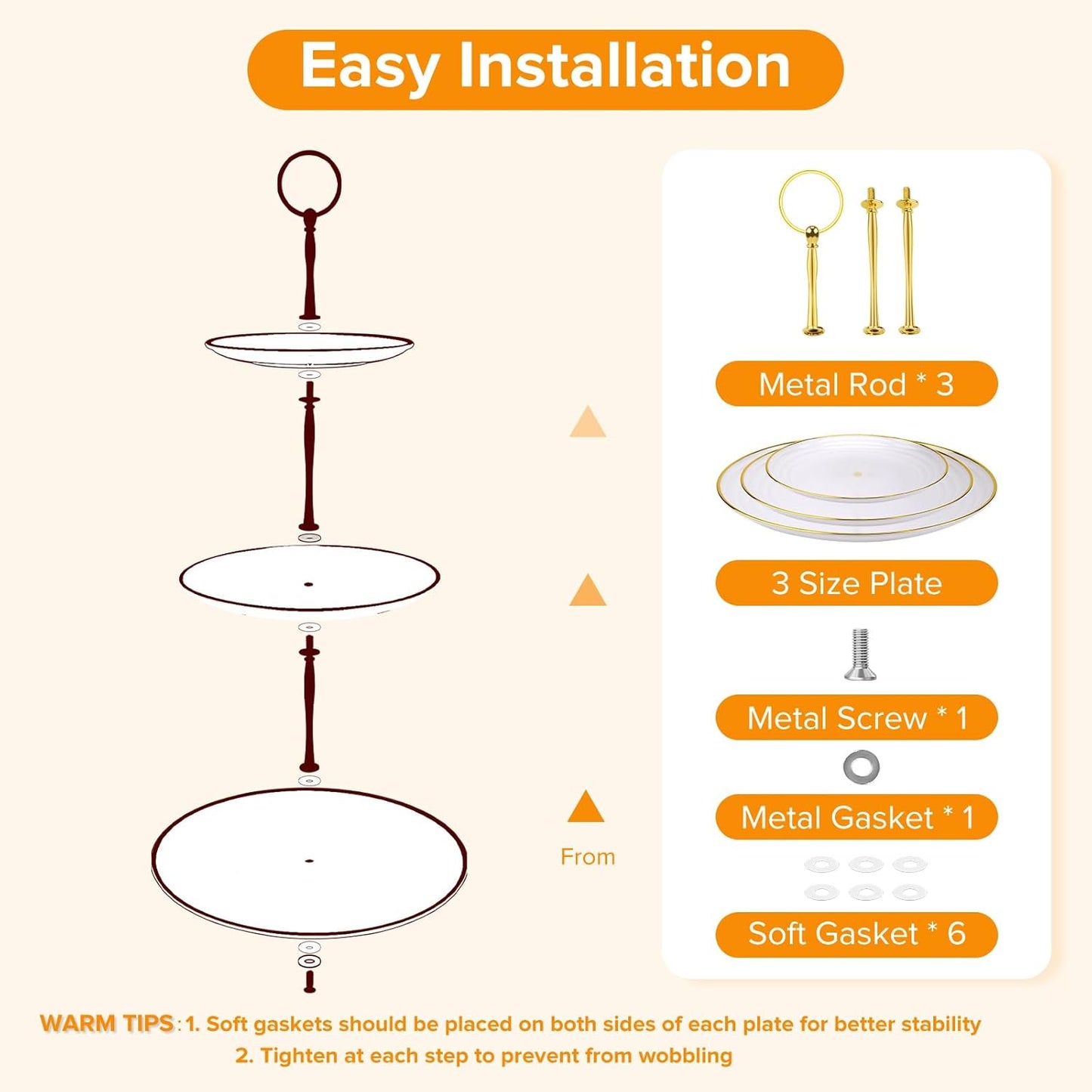 Easy Installation

From

Metal Rod * 3

3 Size Plate

Metal Screw * 1

Metal Gasket * 1

Soft Gasket * 6

WARM TIPS: 1. Soft gaskets should be placed on both sides of each plate for better stability
2. Tighten at each step to prevent from wobbling