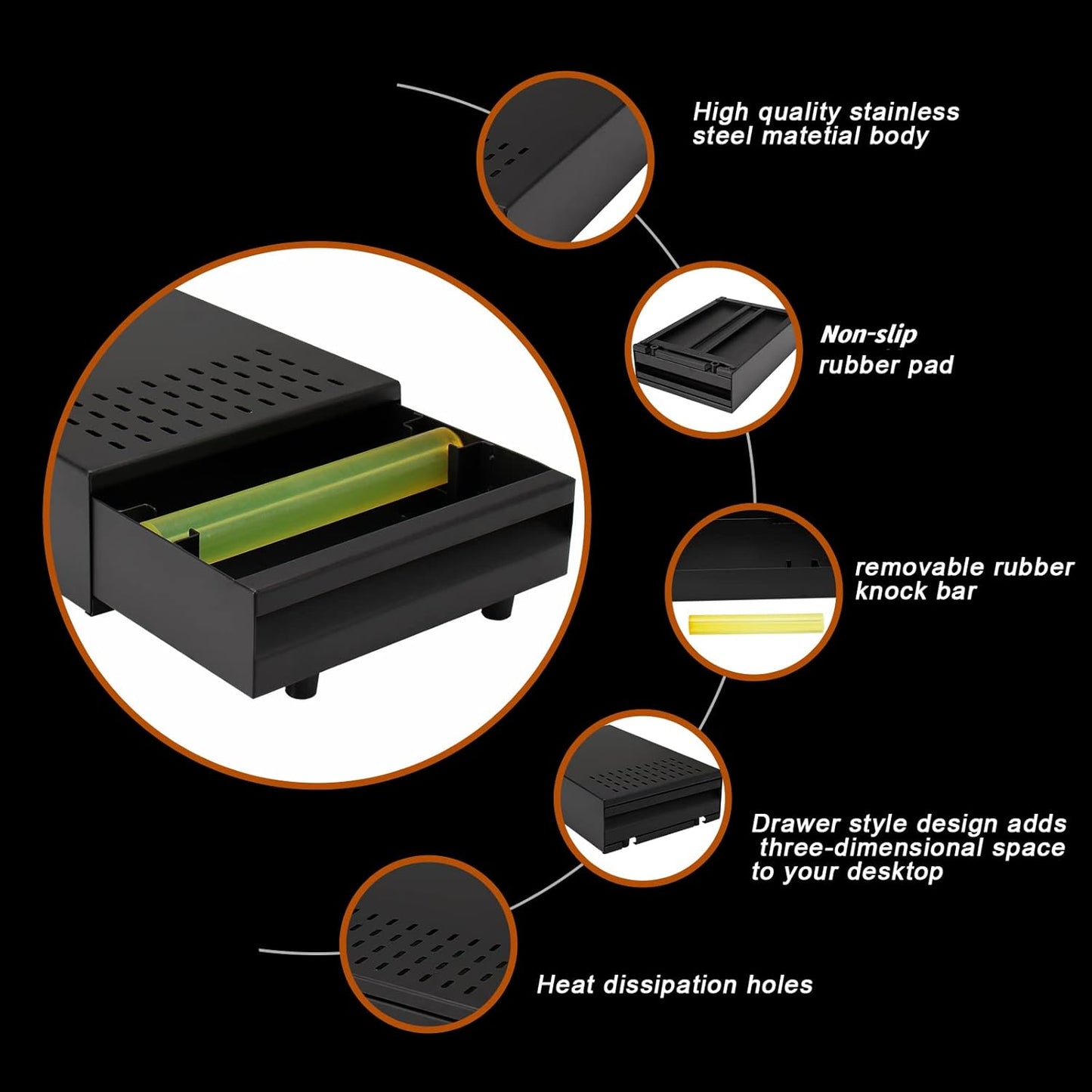 High quality stainless steel matetial body

Non-slip rubber pad

removable rubber knock bar

Drawer style design adds three-dimensional space to your desktop

Heat dissipation holes