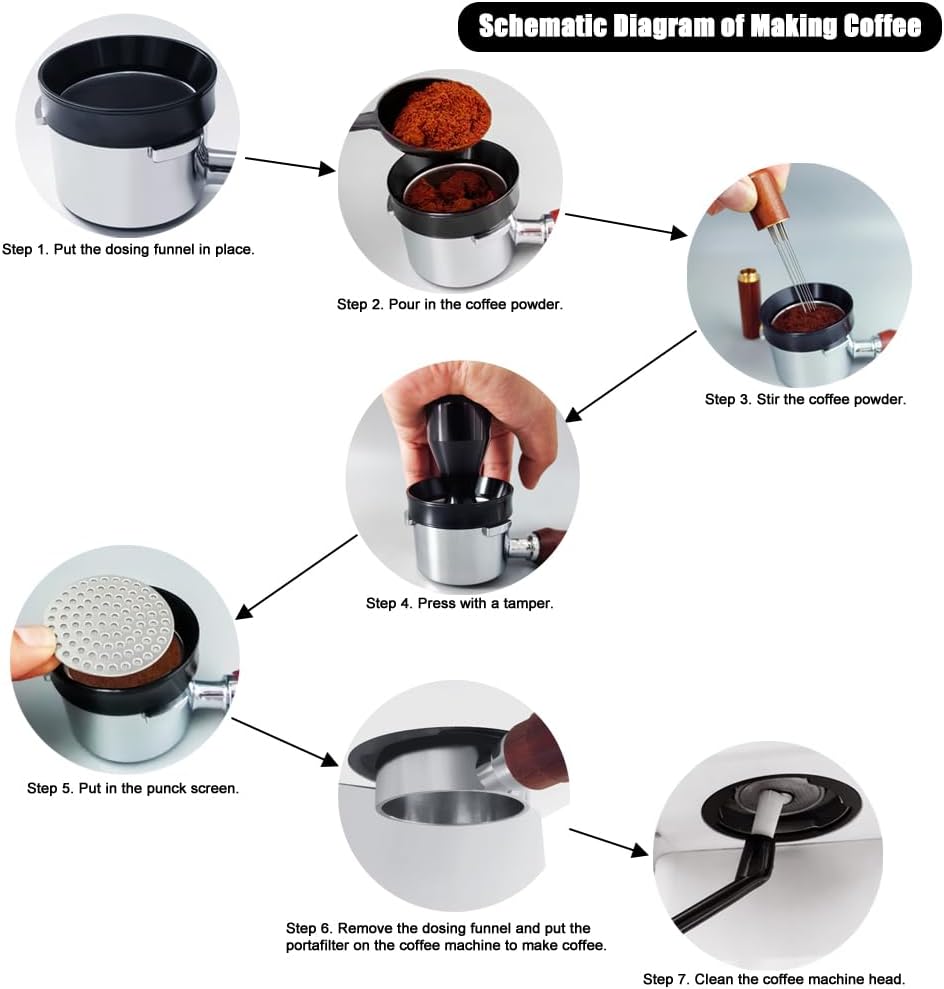 Schematic Diagram of Making Coffee

Step 1. Put the dosing funnel in place.

Step 2. Pour in the coffee powder.

Step 3. Stir the coffee powder.

Step 4. Press with a tamper.

Step 5. Put in the punck screen.

Step 6. Remove the dosing funnel and put the portafilter on the coffee machine to make coffee.

Step 7. Clean the coffee machine head.