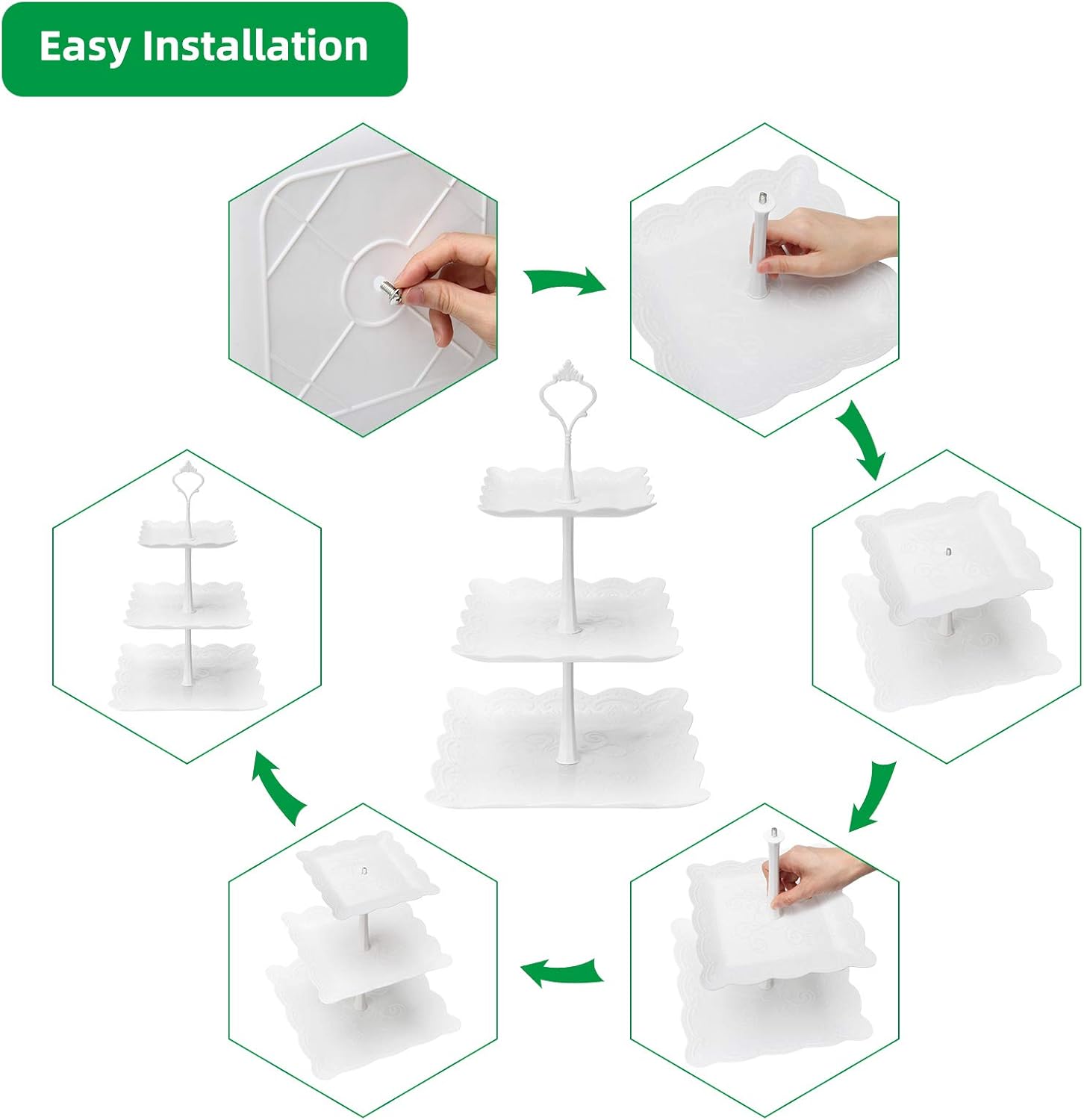 Easy Installation