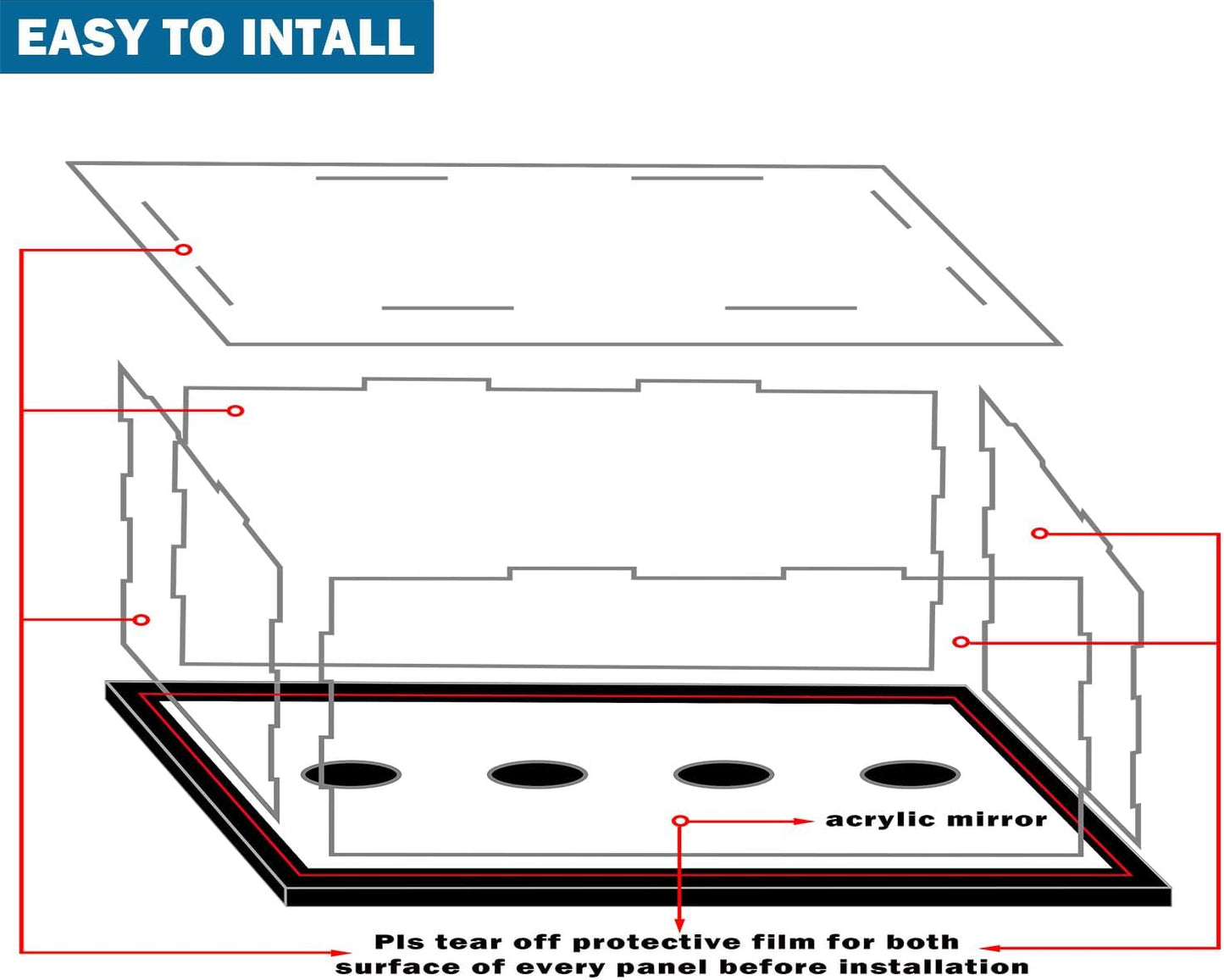 EASY TO INTALL

acrylic mirror

Pls tear off protective film for both surface of every panel before installation