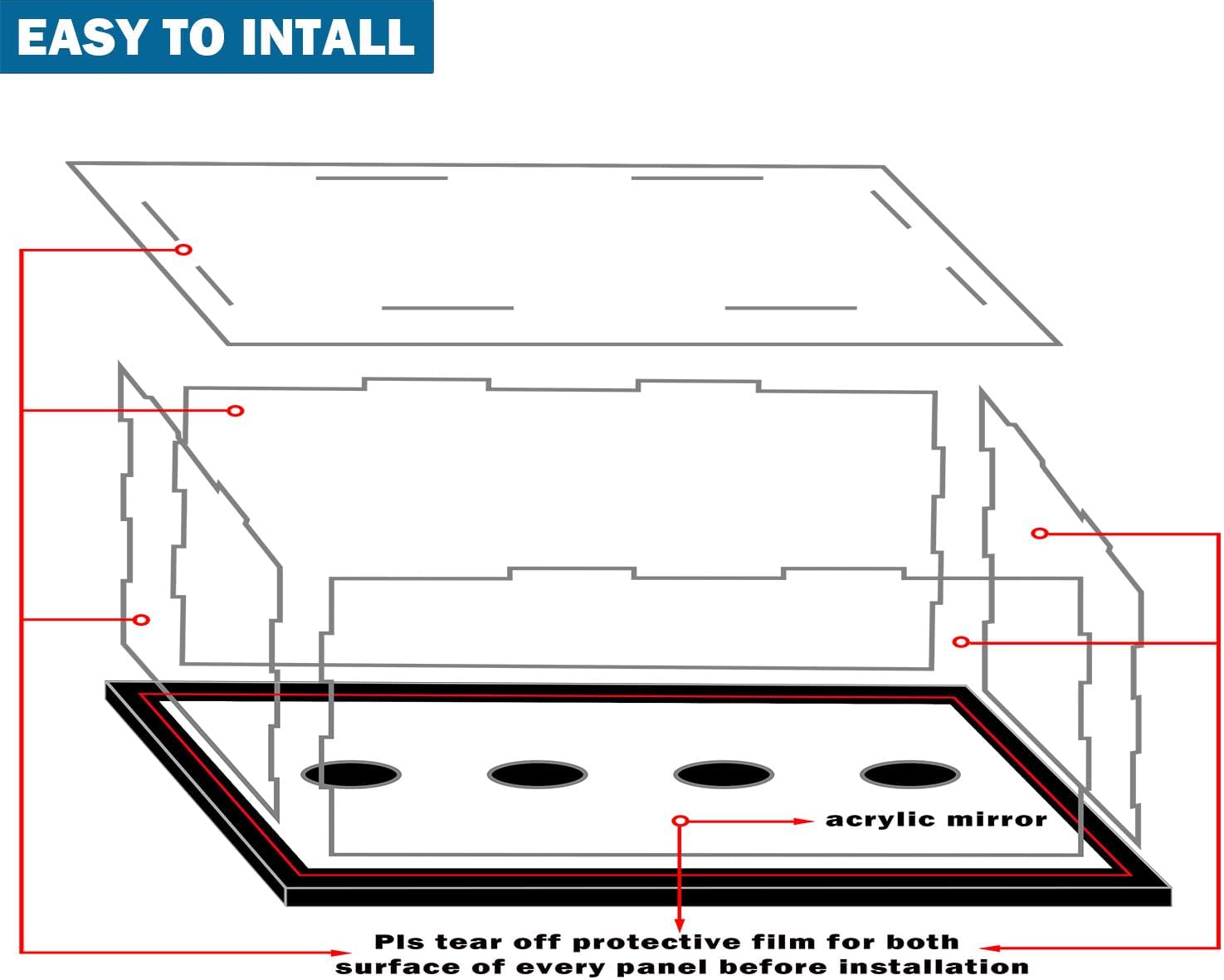 EASY TO INTALL

acrylic mirror

Pls tear off protective film for both surface of every panel before installation