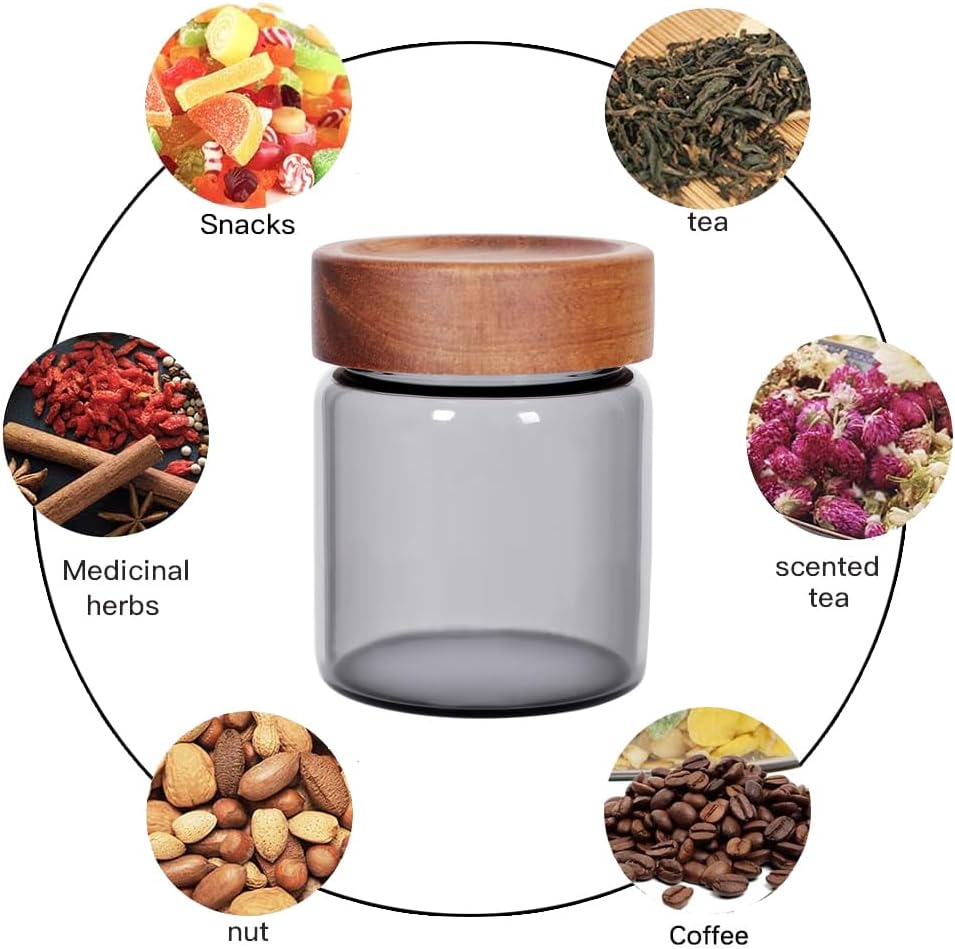 Snacks

tea

Medicinal herbs

scented tea

nut

Coffee