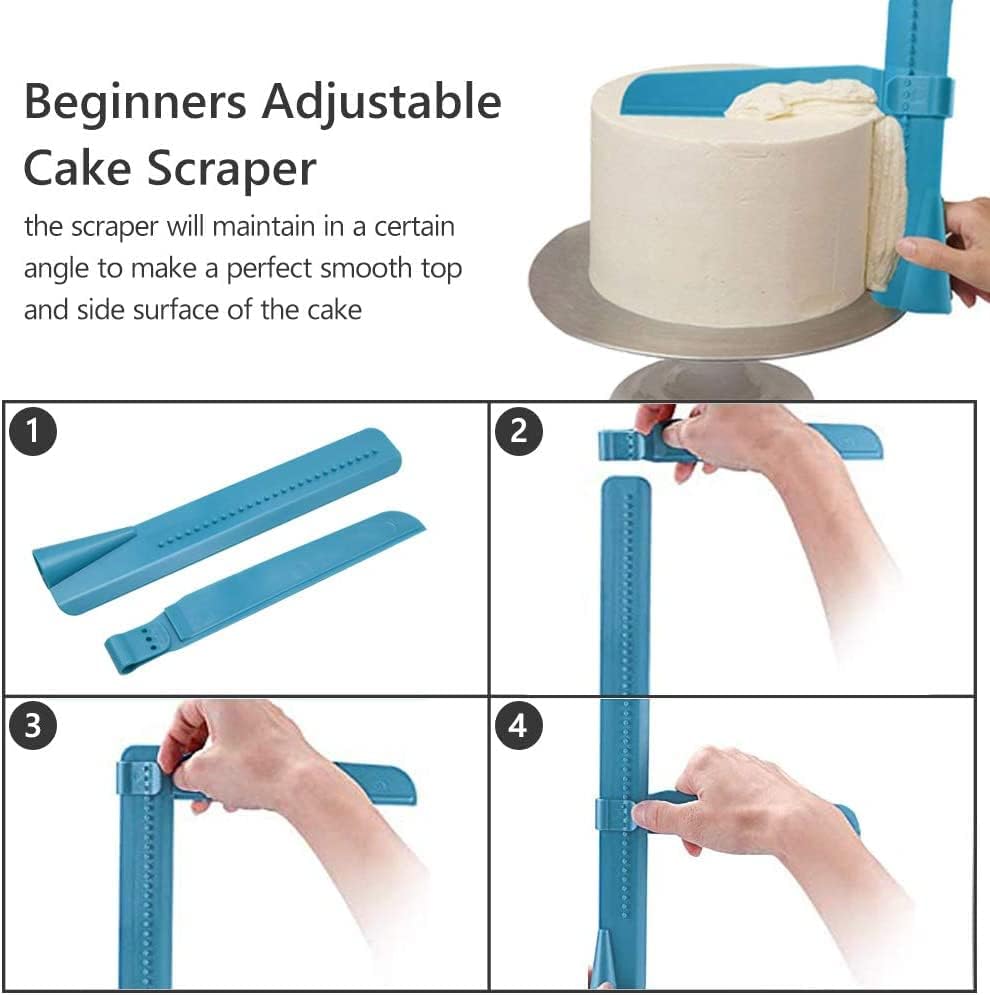 Beginners Adjustable Cake Scraper

the scraper will maintain in a certain angle to make a perfect smooth top and side surface of the cake

1

2

3

4