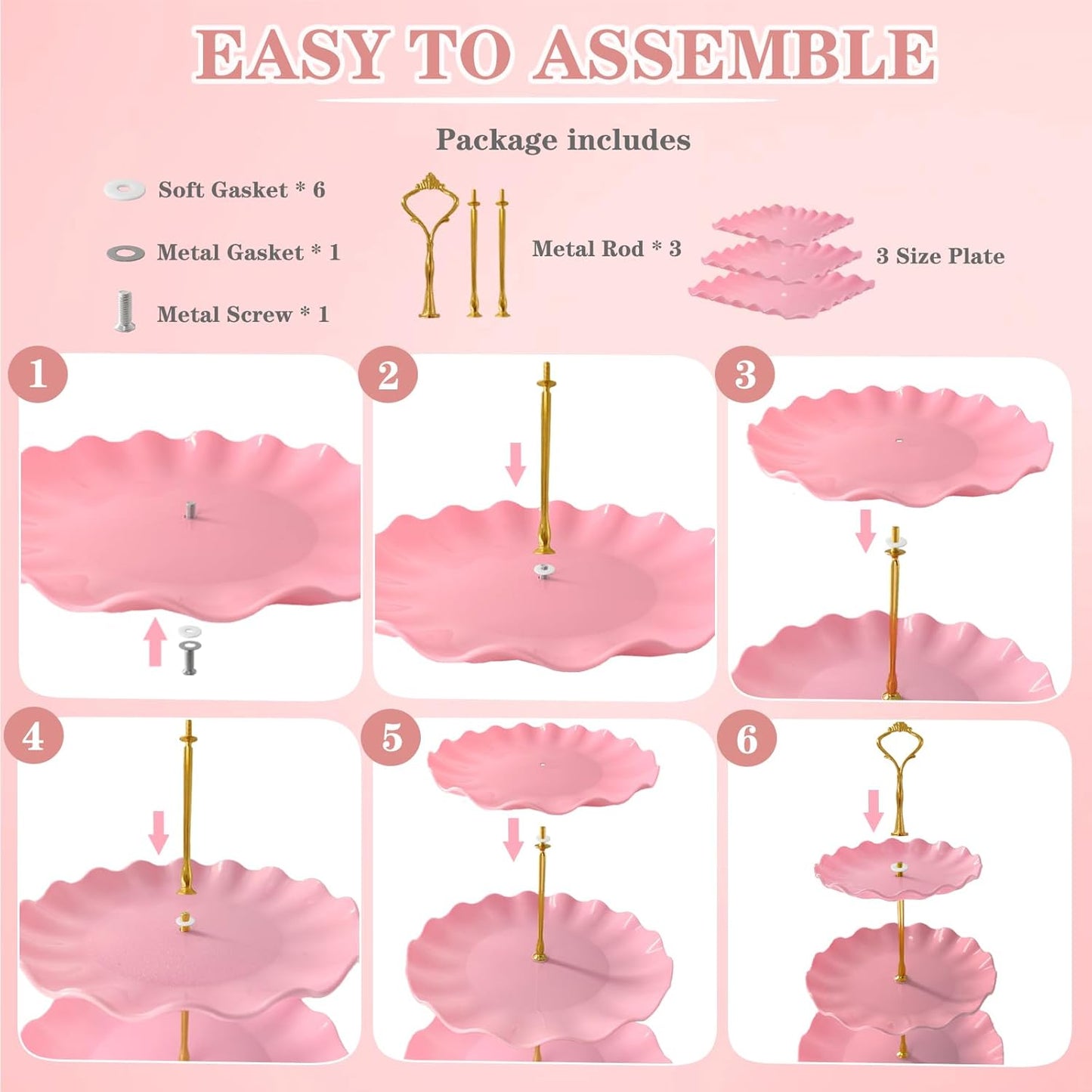 EASY TO ASSEMBLE

Package includes

Soft Gasket * 6

Metal Gasket * 1

Metal Screw * 1

Metal Rod * 3

3 Size Plate

1

2

3

4

5

6