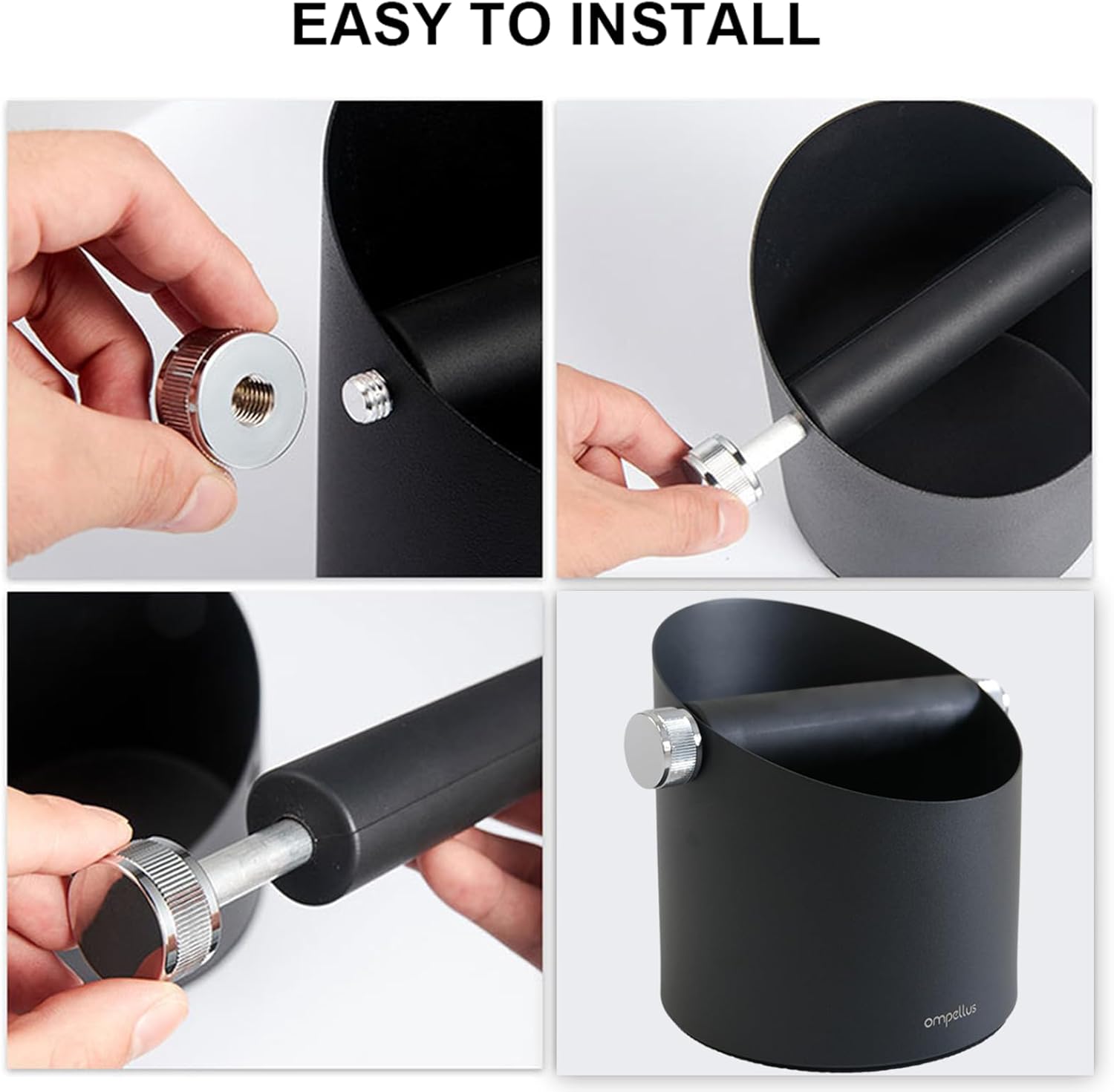 EASY TO INSTALL

ompellus