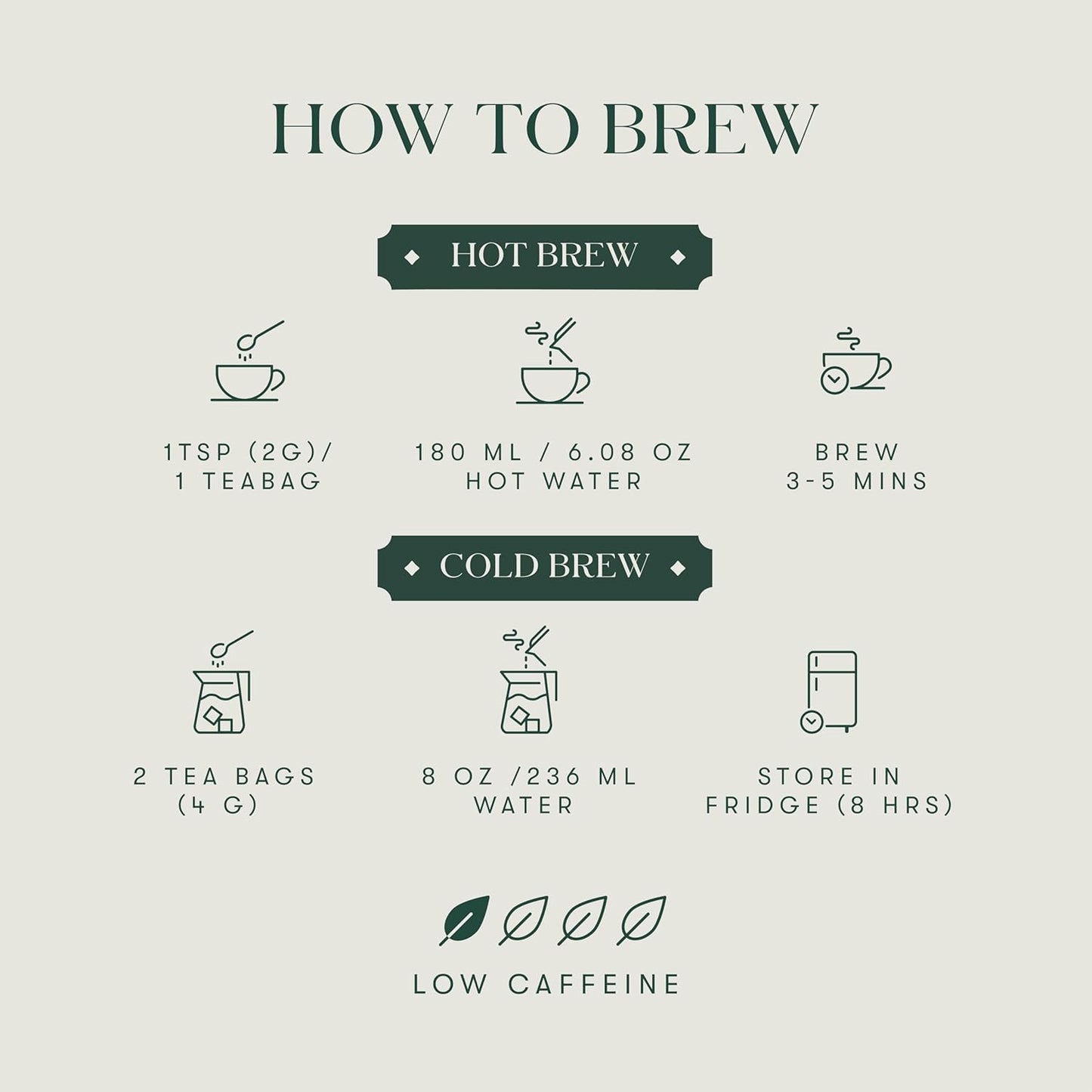 HOW TO BREW

HOT BREW

1TSP (2G)/
1 TEABAG

180 ML / 6.08 OZ
HOT WATER

BREW
3-5 MINS

COLD BREW

2 TEA BAGS
(4 G)

8 OZ /236 ML
WATER

STORE IN
FRIDGE (8 HRS)

LOW CAFFEINE