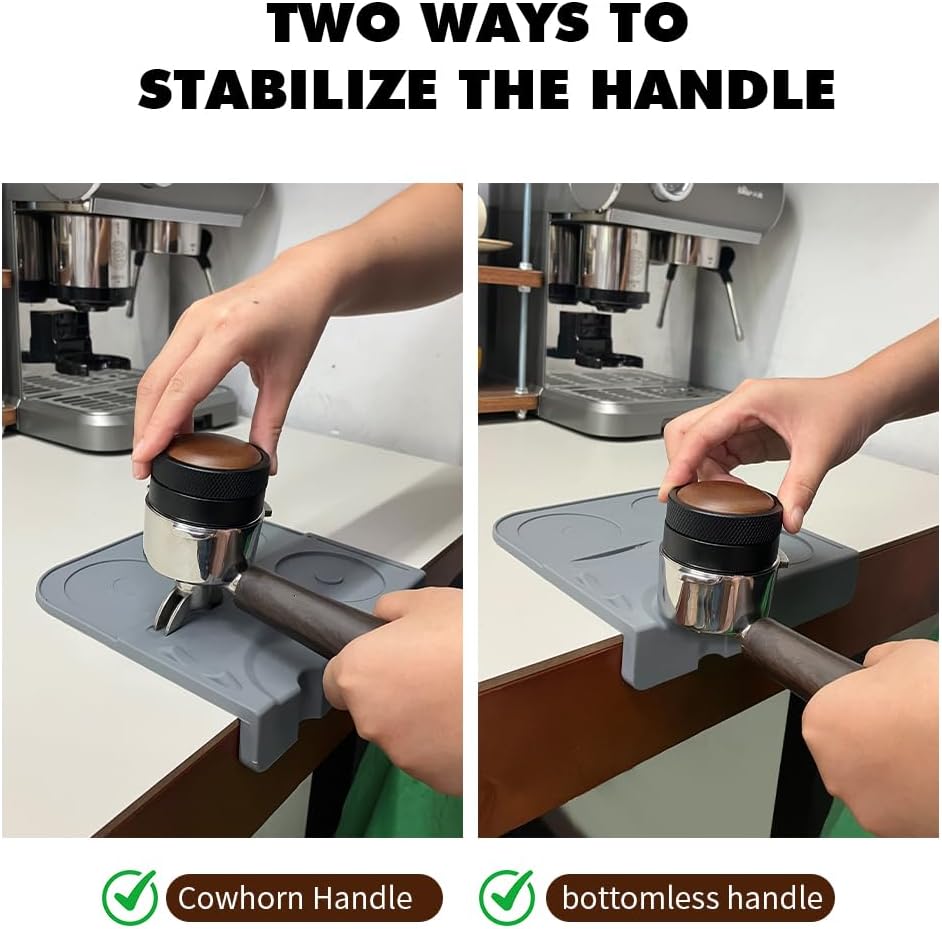 TWO WAYS TO
STABILIZE THE HANDLE

Cowhorn Handle

bottomless handle