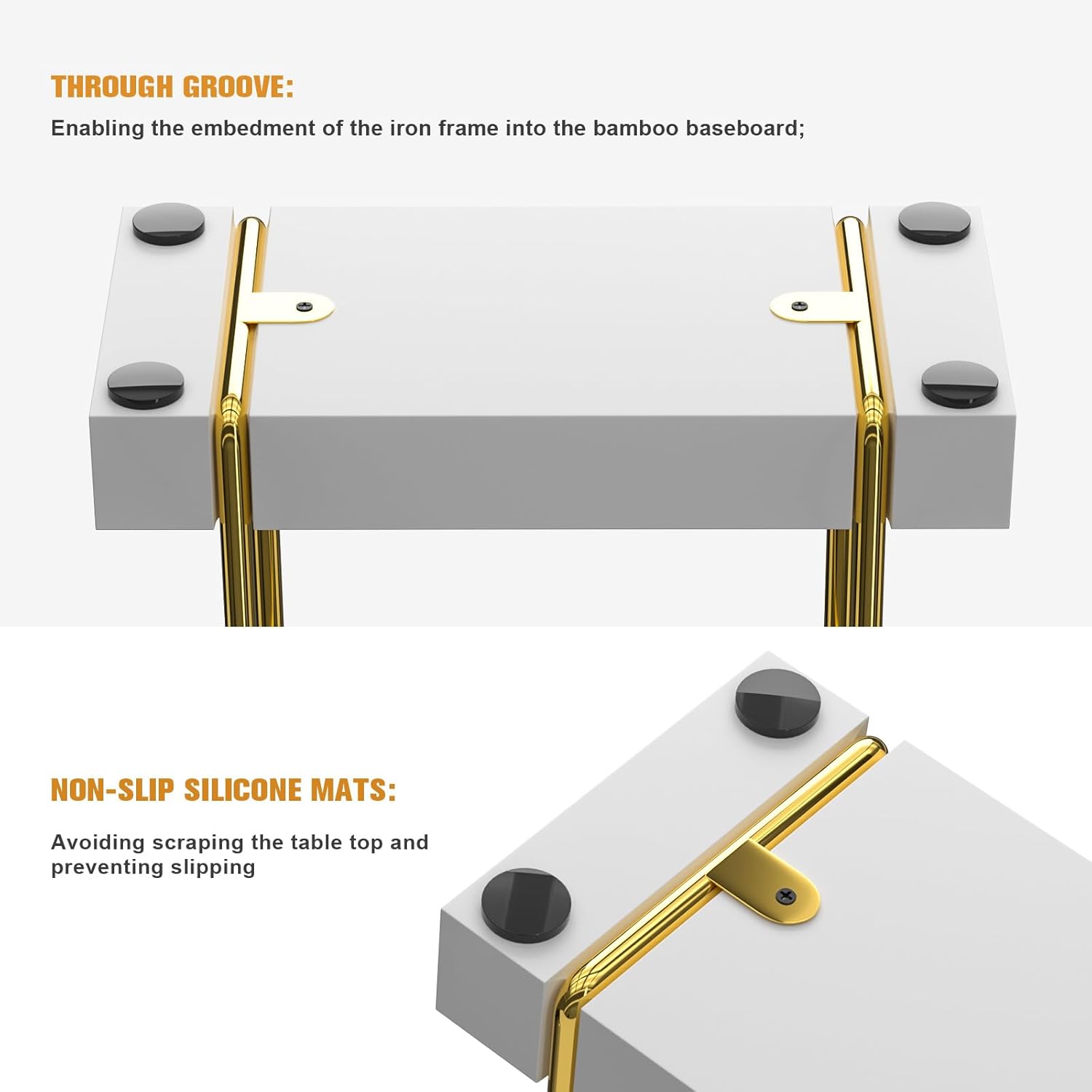 THROUGH GROOVE:

Enabling the embedment of the iron frame into the bamboo baseboard;

NON-SLIP SILICONE MATS:

Avoiding scraping the table top and preventing slipping