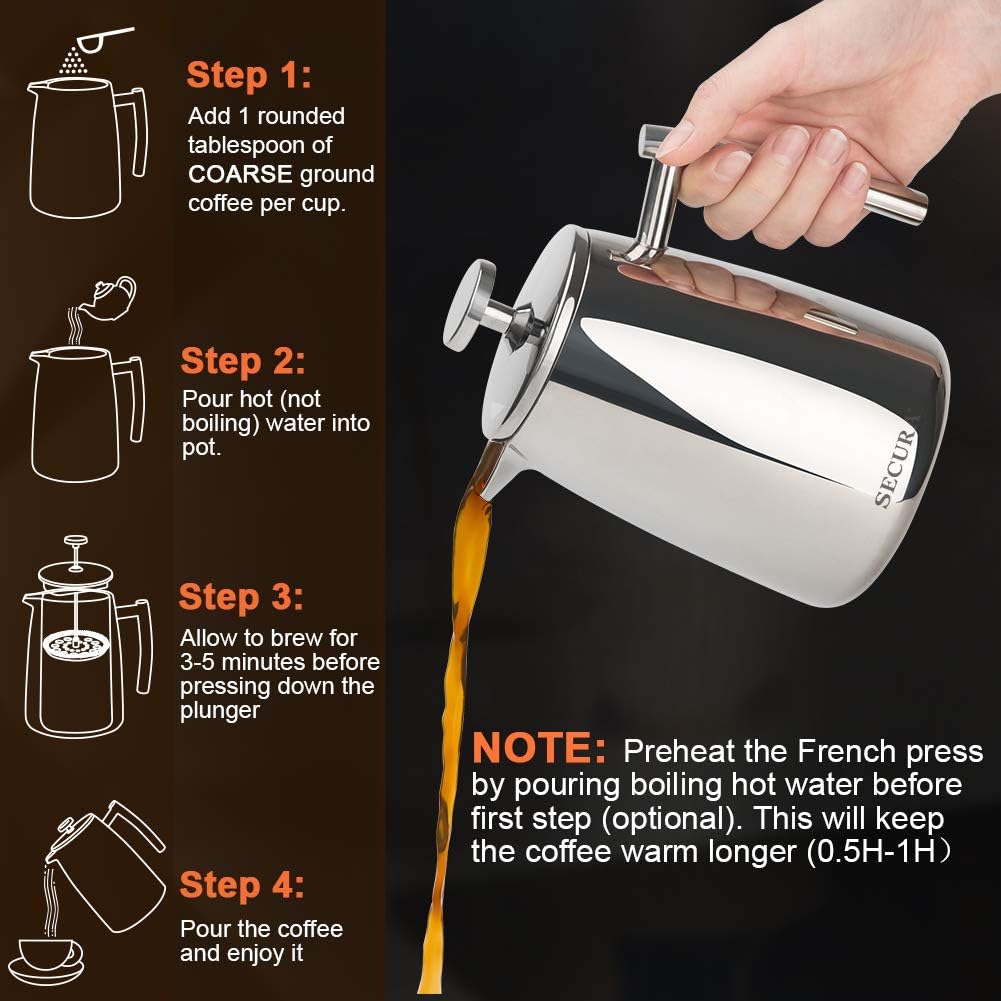 Step 1:
Add 1 rounded tablespoon of COARSE ground coffee per cup.

Step 2:
Pour hot (not boiling) water into pot.

Step 3:
Allow to brew for 3-5 minutes before pressing down the plunger

Step 4:
Pour the coffee and enjoy it

SECUR

NOTE: Preheat the French press by pouring boiling hot water before first step (optional). This will keep the coffee warm longer (0.5H-1H)