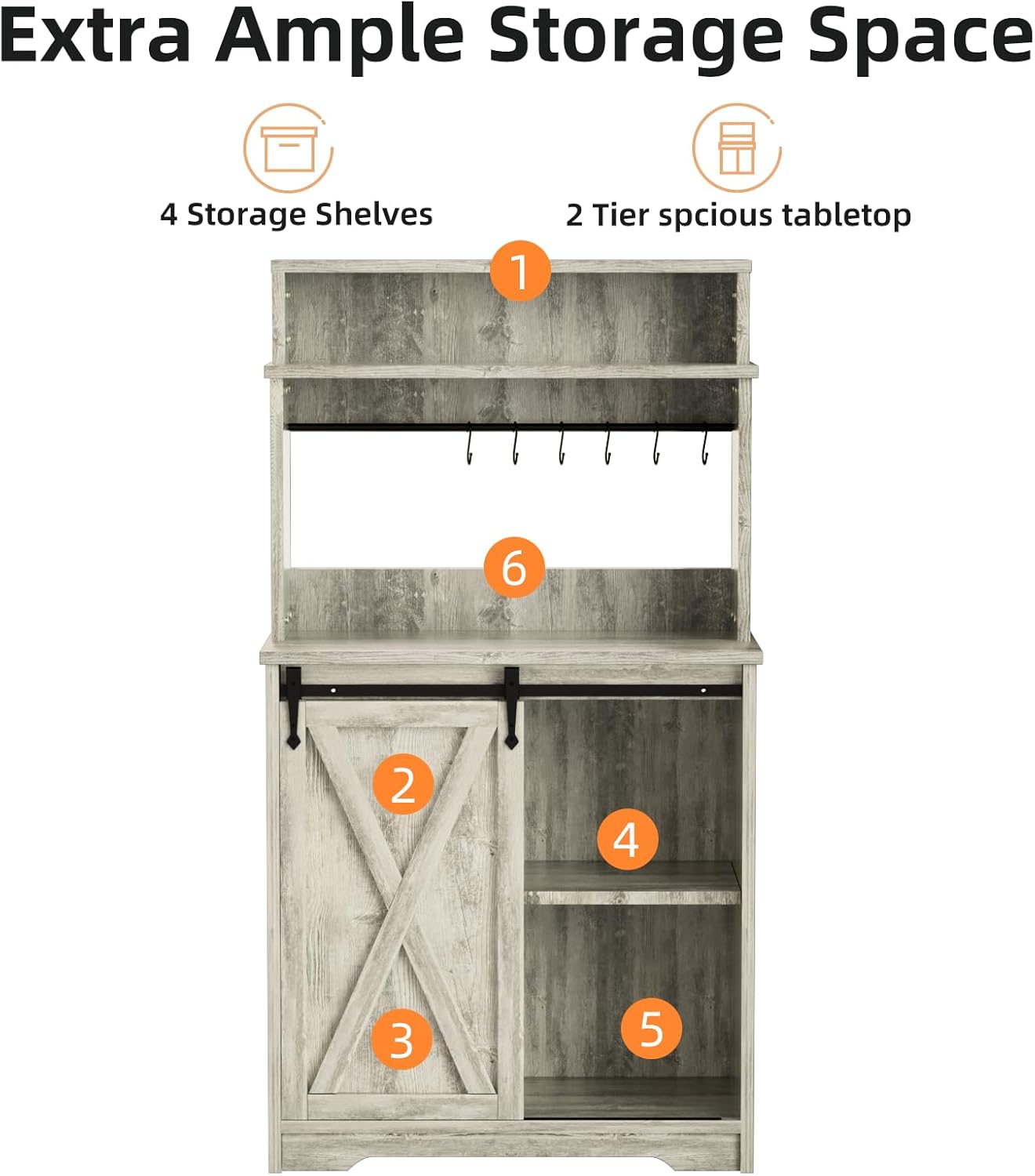 Extra Ample Storage Space

4 Storage Shelves

2 Tier spcious tabletop

1

6

2

4

3

5