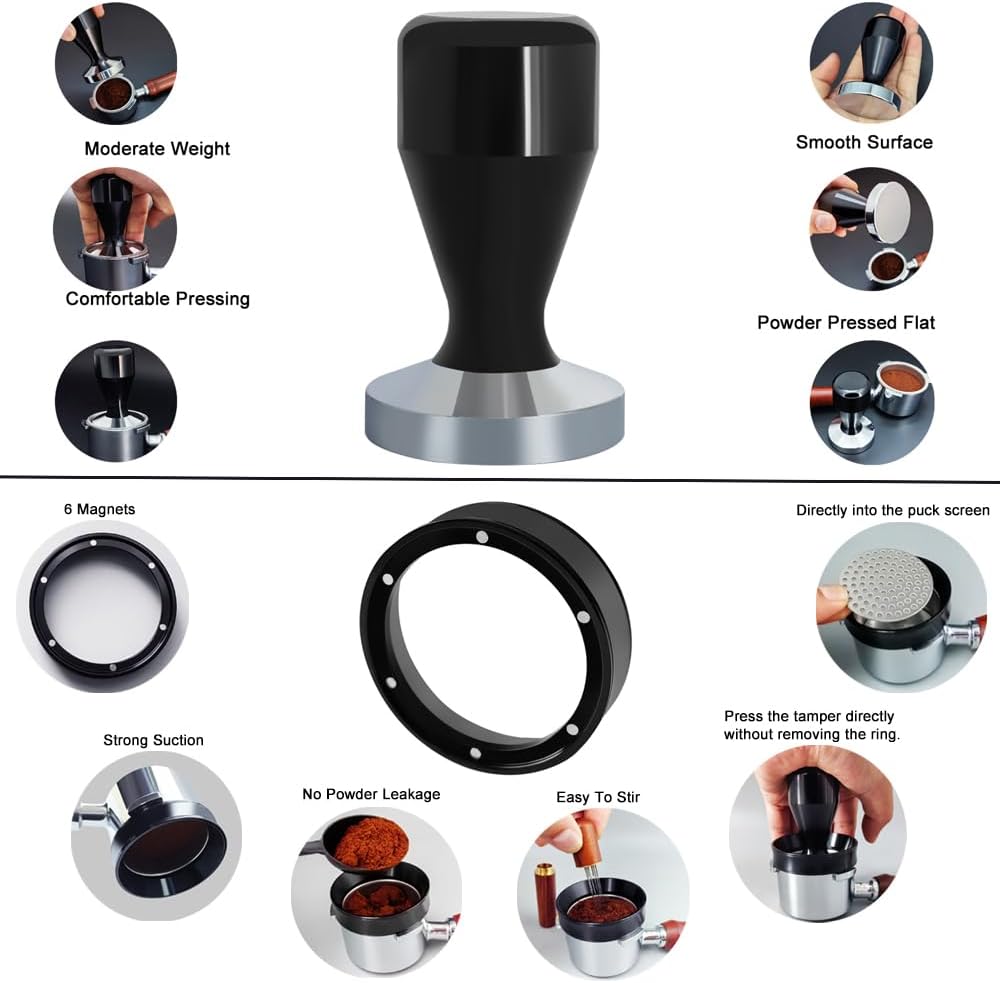 Moderate Weight

Comfortable Pressing

Smooth Surface

Powder Pressed Flat

6 Magnets

Directly into the puck screen

Strong Suction

No Powder Leakage

Easy To Stir

Press the tamper directly without removing the ring.