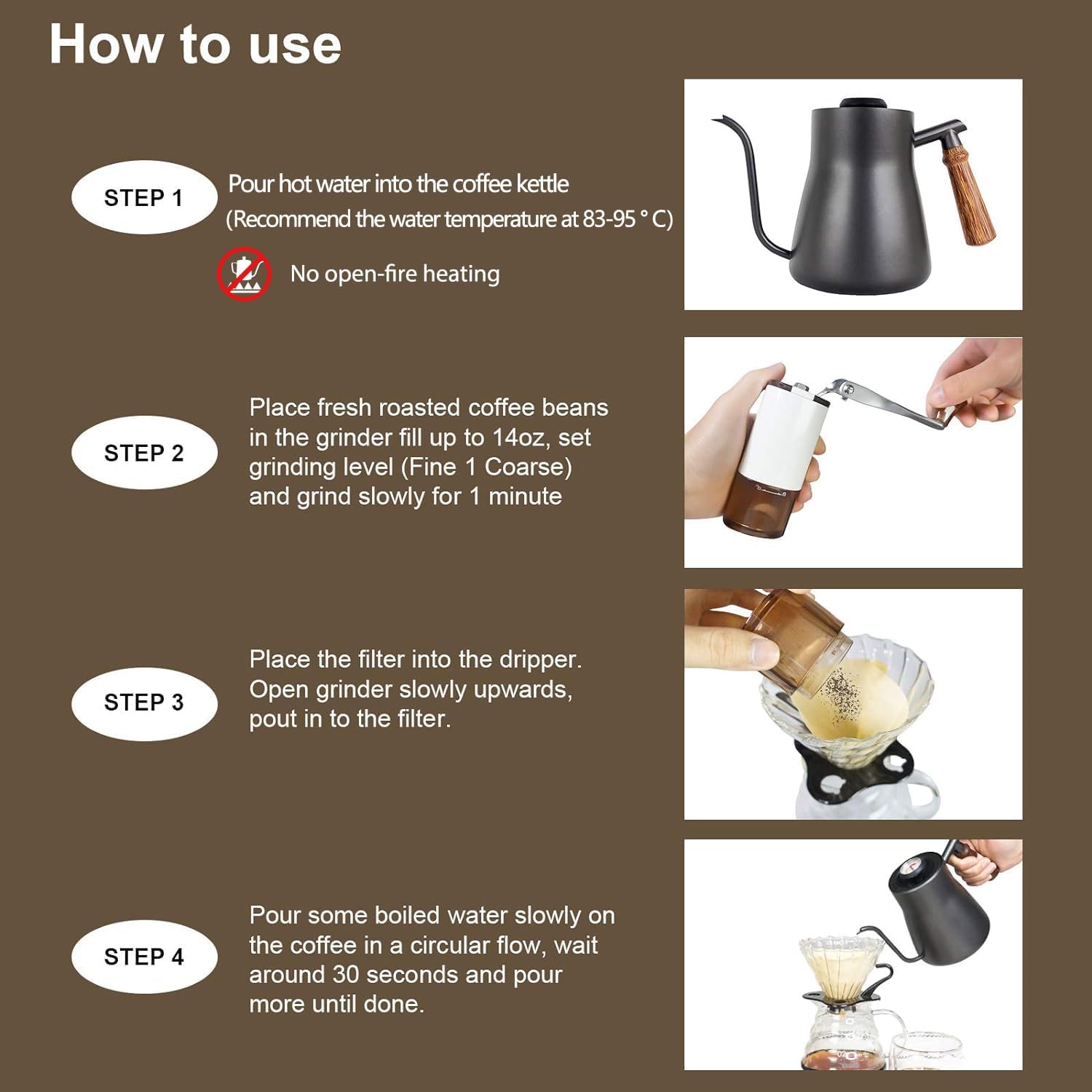 How to use

STEP 1

Pour hot water into the coffee kettle (Recommend the water temperature at 83-95 ° C)

No open-fire heating

STEP 2

Place fresh roasted coffee beans in the grinder fill up to 14oz, set grinding level (Fine 1 Coarse) and grind slowly for 1 minute

STEP 3

Place the filter into the dripper. Open grinder slowly upwards, pout in to the filter.

STEP 4

Pour some boiled water slowly on the coffee in a circular flow, wait around 30 seconds and pour more until done.