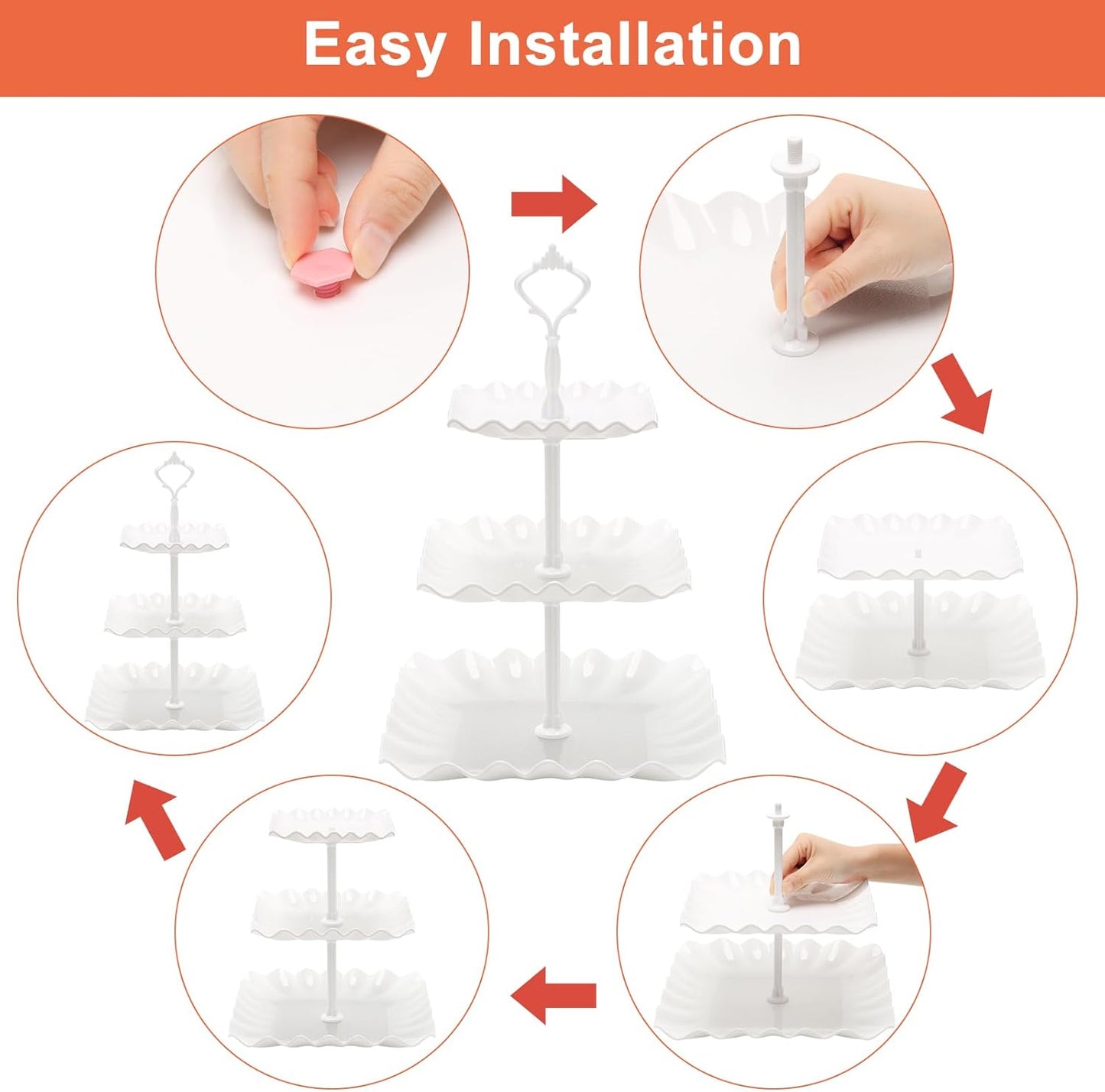 Easy Installation