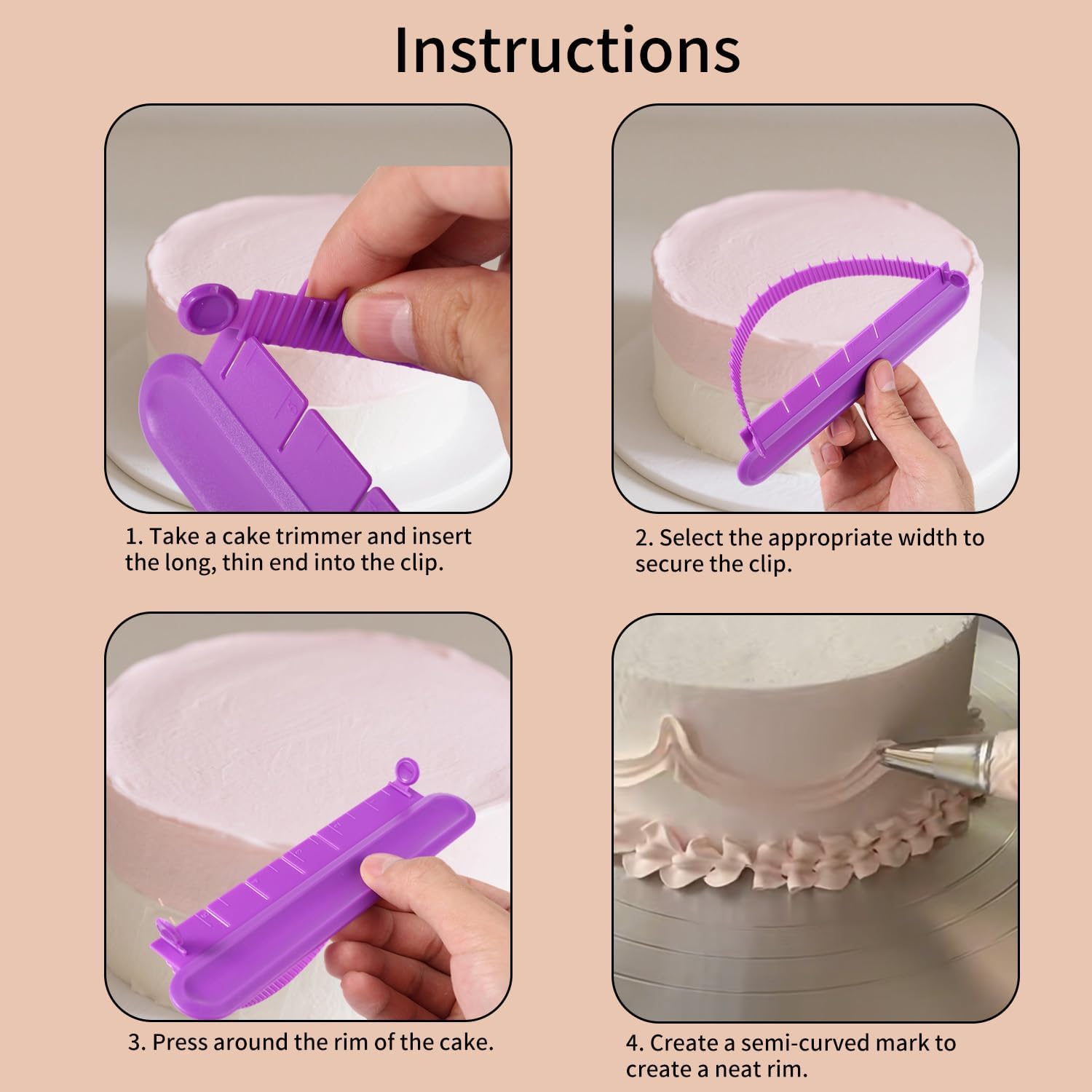 Instructions

1. Take a cake trimmer and insert the long, thin end into the clip.

2. Select the appropriate width to secure the clip.

3. Press around the rim of the cake.

4. Create a semi-curved mark to create a neat rim.