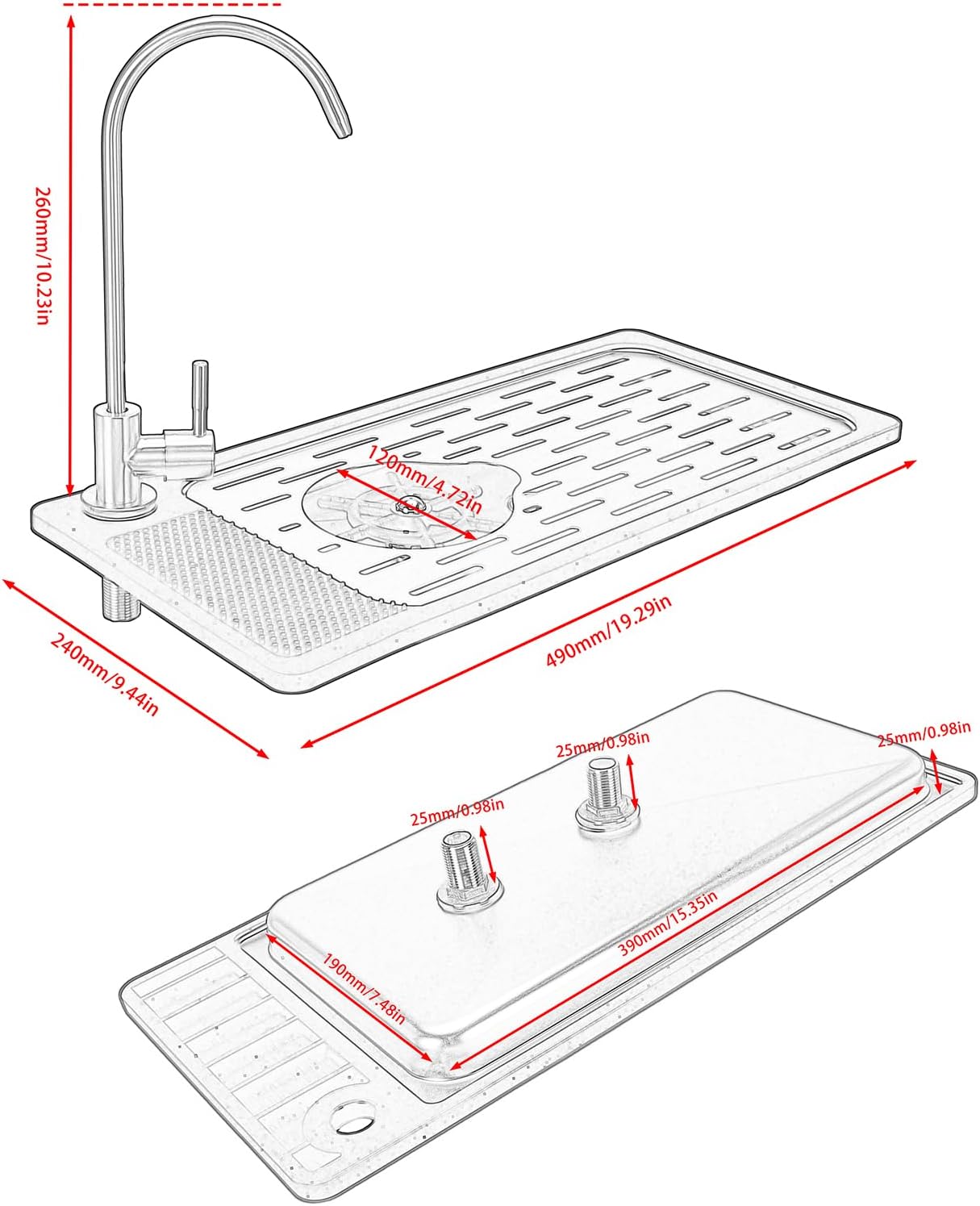 260mm/10.23in

120mm/4.72in

240mm/9.44in

490mm/19.29in

25mm/0.98in

25mm/0.98in

25mm/0.98in

190mm/7.48in

390mm/15.35in