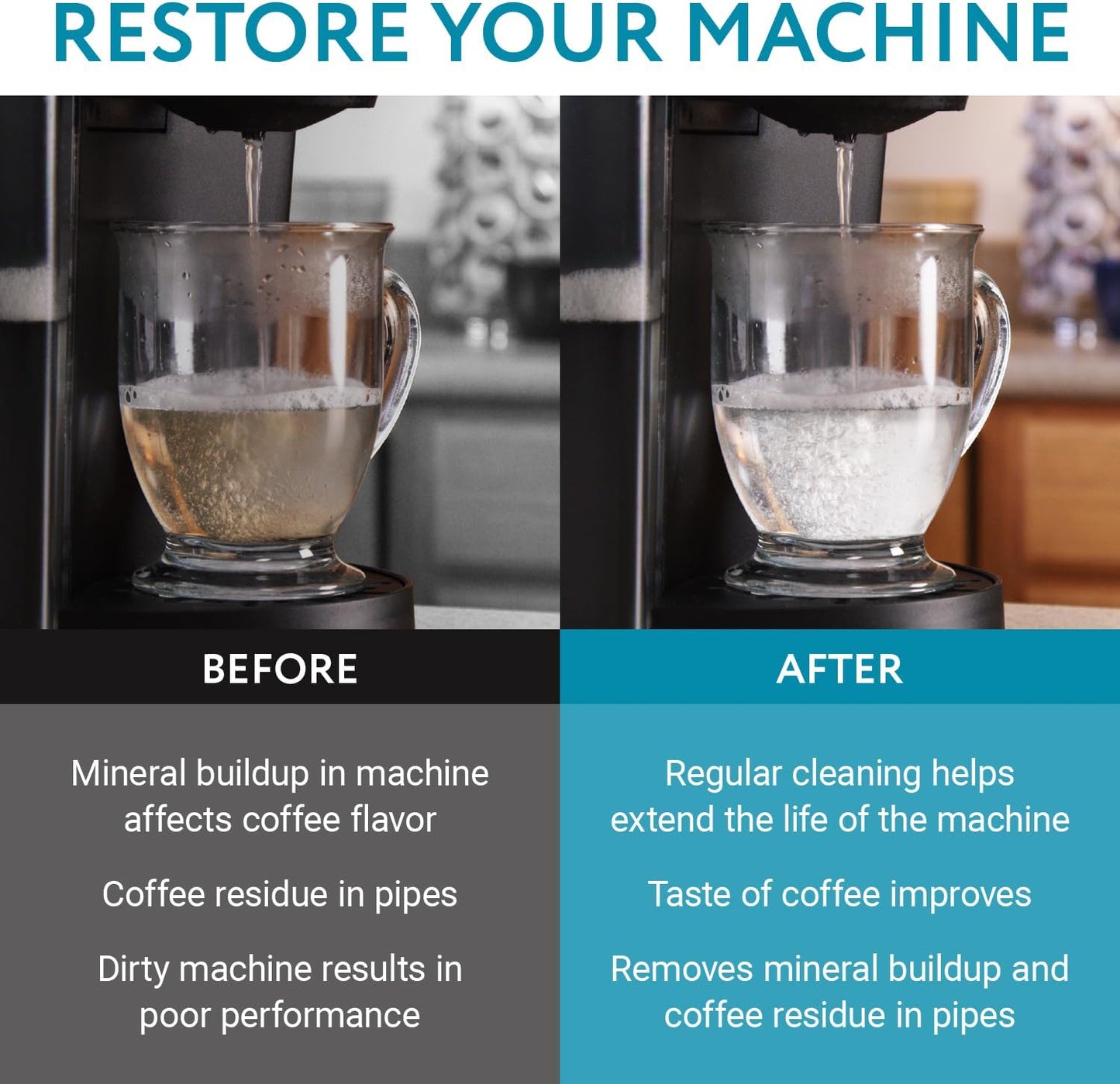 RESTORE YOUR MACHINE

BEFORE

Mineral buildup in machine affects coffee flavor

Coffee residue in pipes

Dirty machine results in poor performance

AFTER

Regular cleaning helps extend the life of the machine

Taste of coffee improves

Removes mineral buildup and coffee residue in pipes