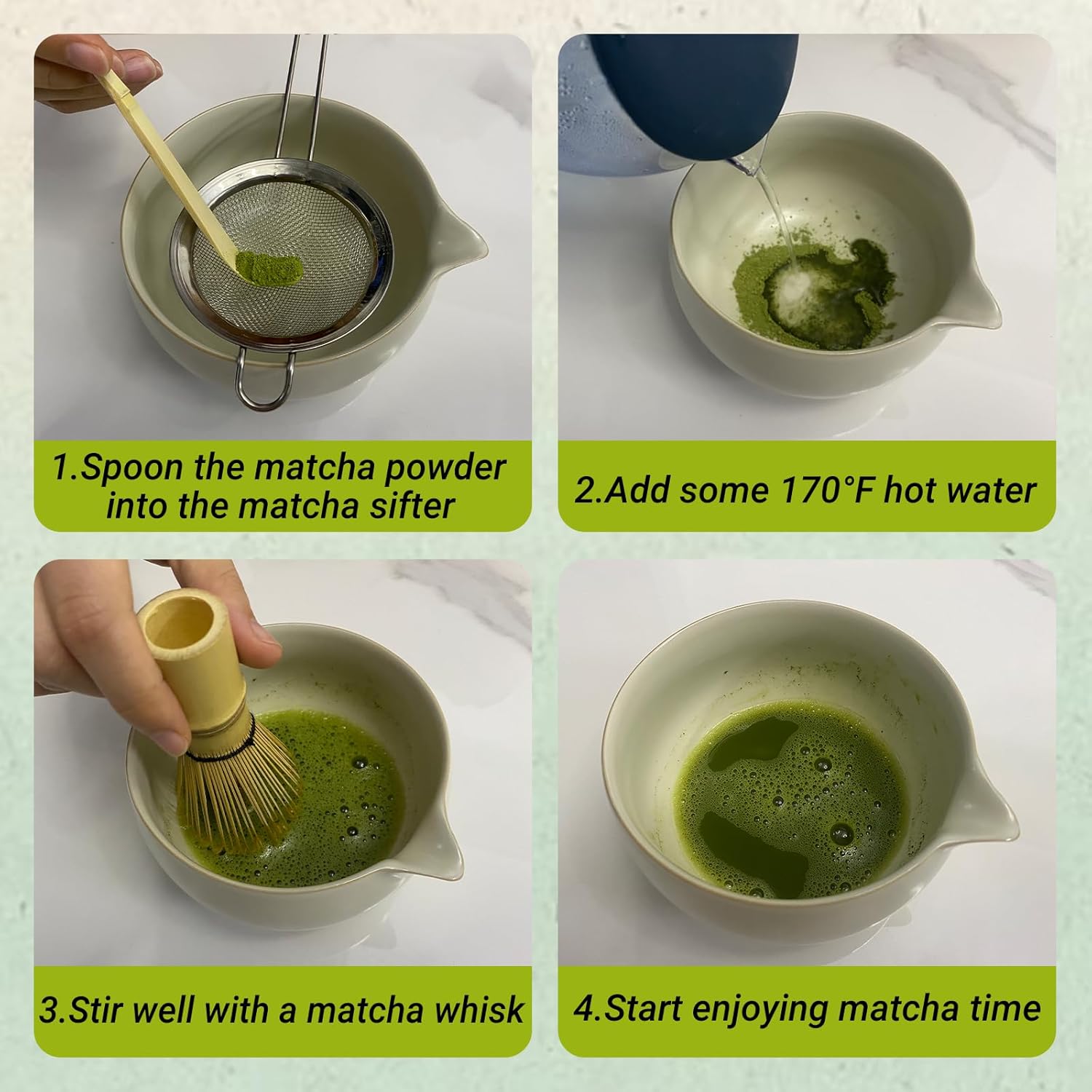 1.Spoon the matcha powder into the matcha sifter

2.Add some 170°F hot water

3.Stir well with a matcha whisk

4.Start enjoying matcha time