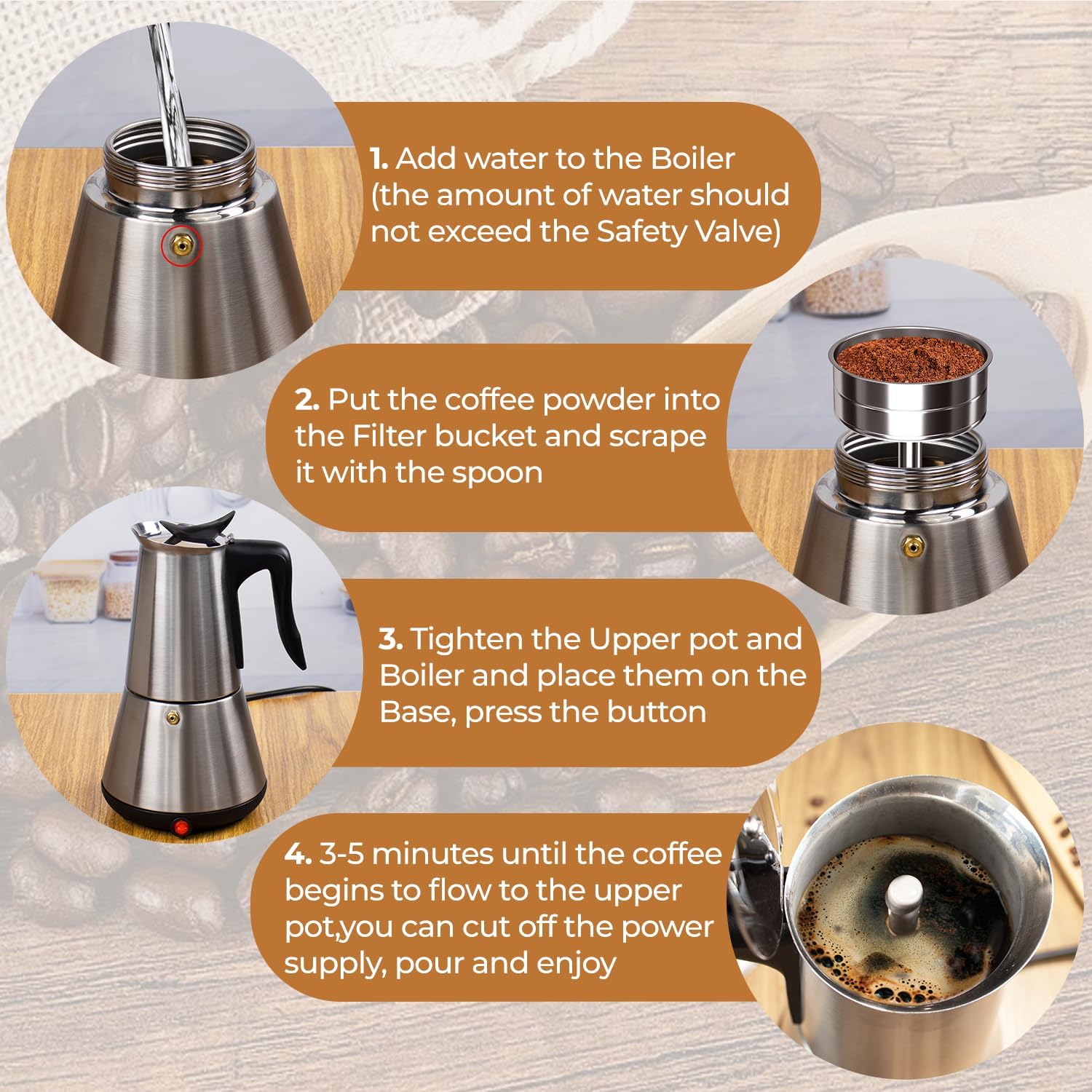 1. Add water to the Boiler (the amount of water should not exceed the Safety Valve)

2. Put the coffee powder into the Filter bucket and scrape it with the spoon

3. Tighten the Upper pot and Boiler and place them on the Base, press the button

4. 3-5 minutes until the coffee begins to flow to the upper pot,you can cut off the power supply, pour and enjoy