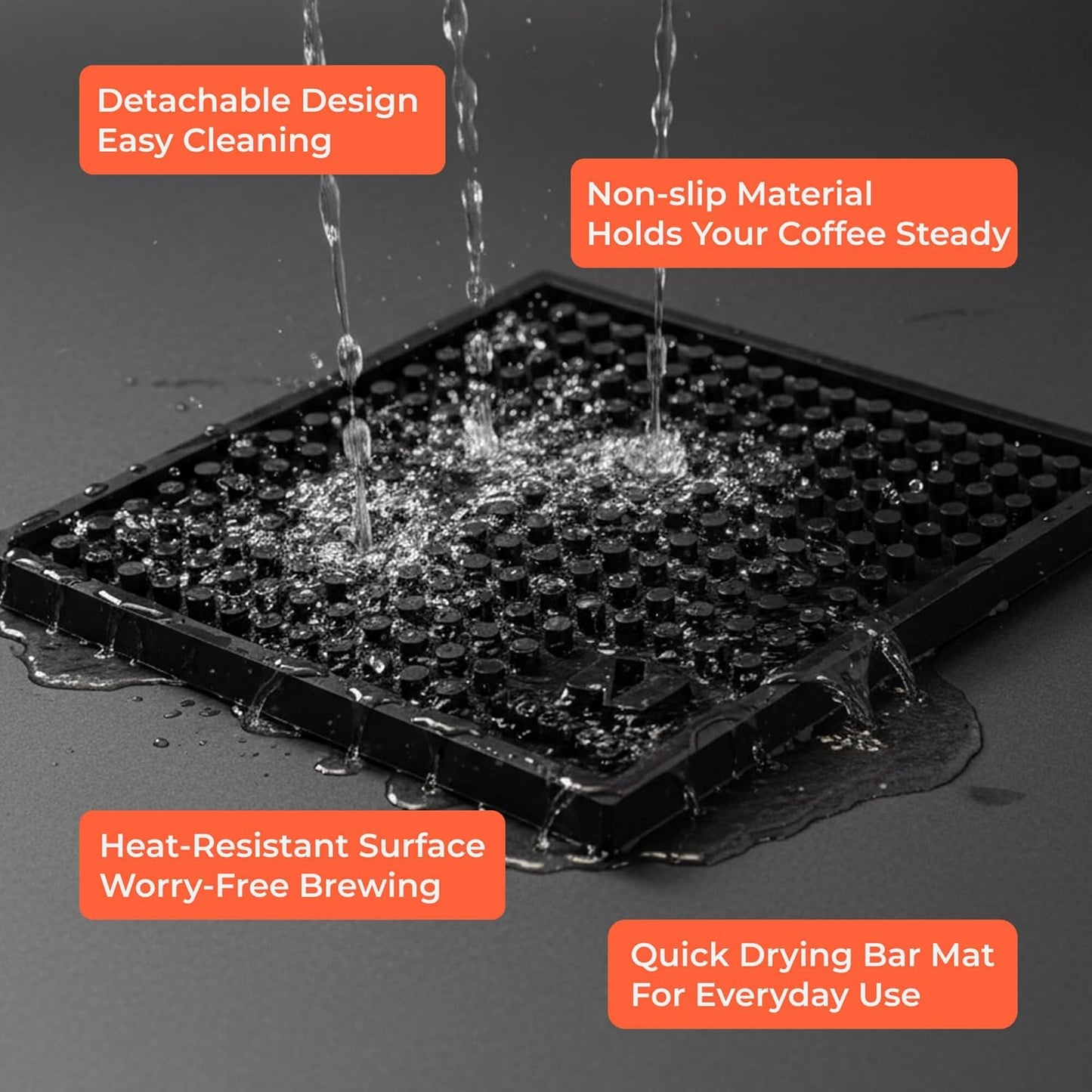 Detachable Design
Easy Cleaning

Non-slip Material
Holds Your Coffee Steady

Heat-Resistant Surface
Worry-Free Brewing

Quick Drying Bar Mat
For Everyday Use