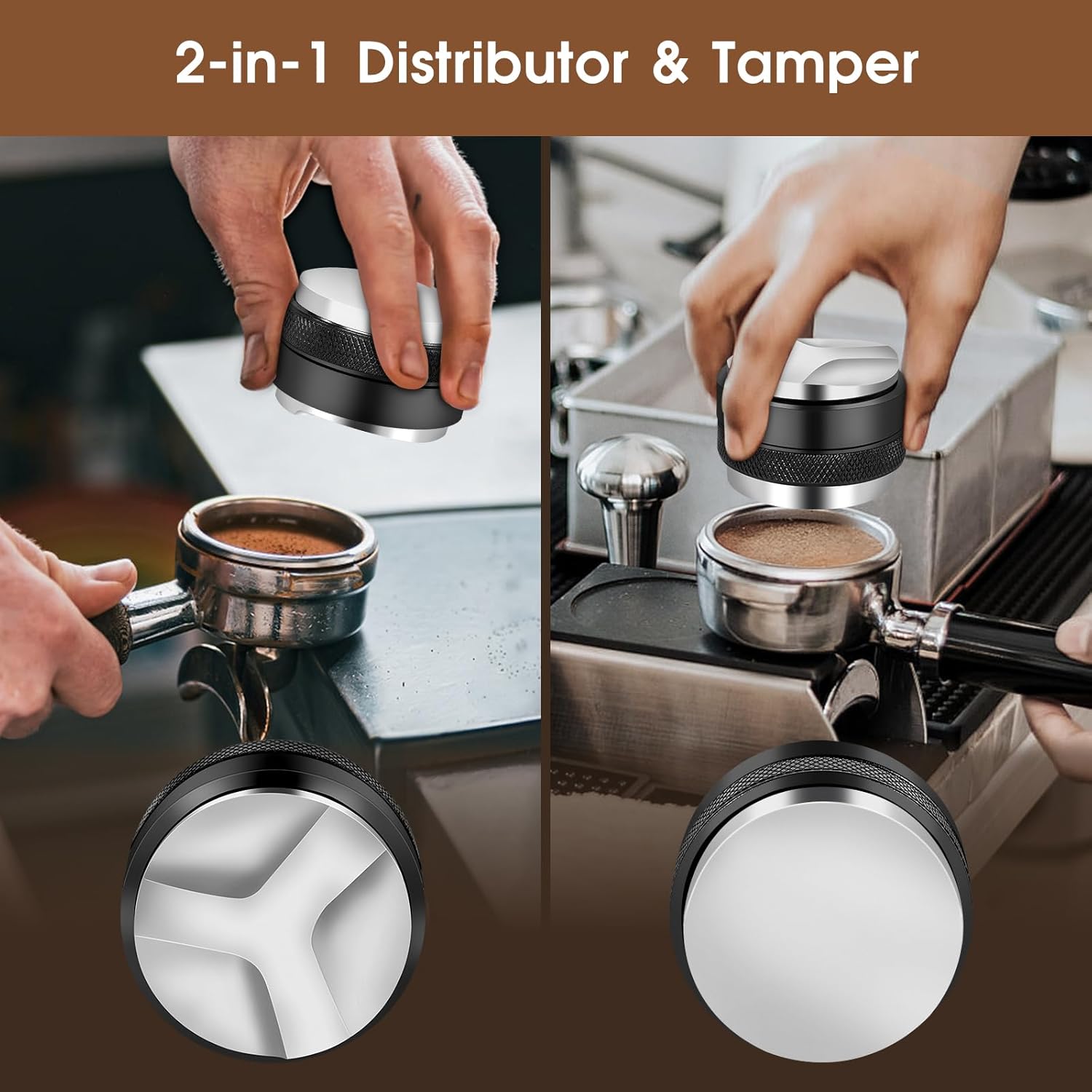 2-in-1 Distributor & Tamper