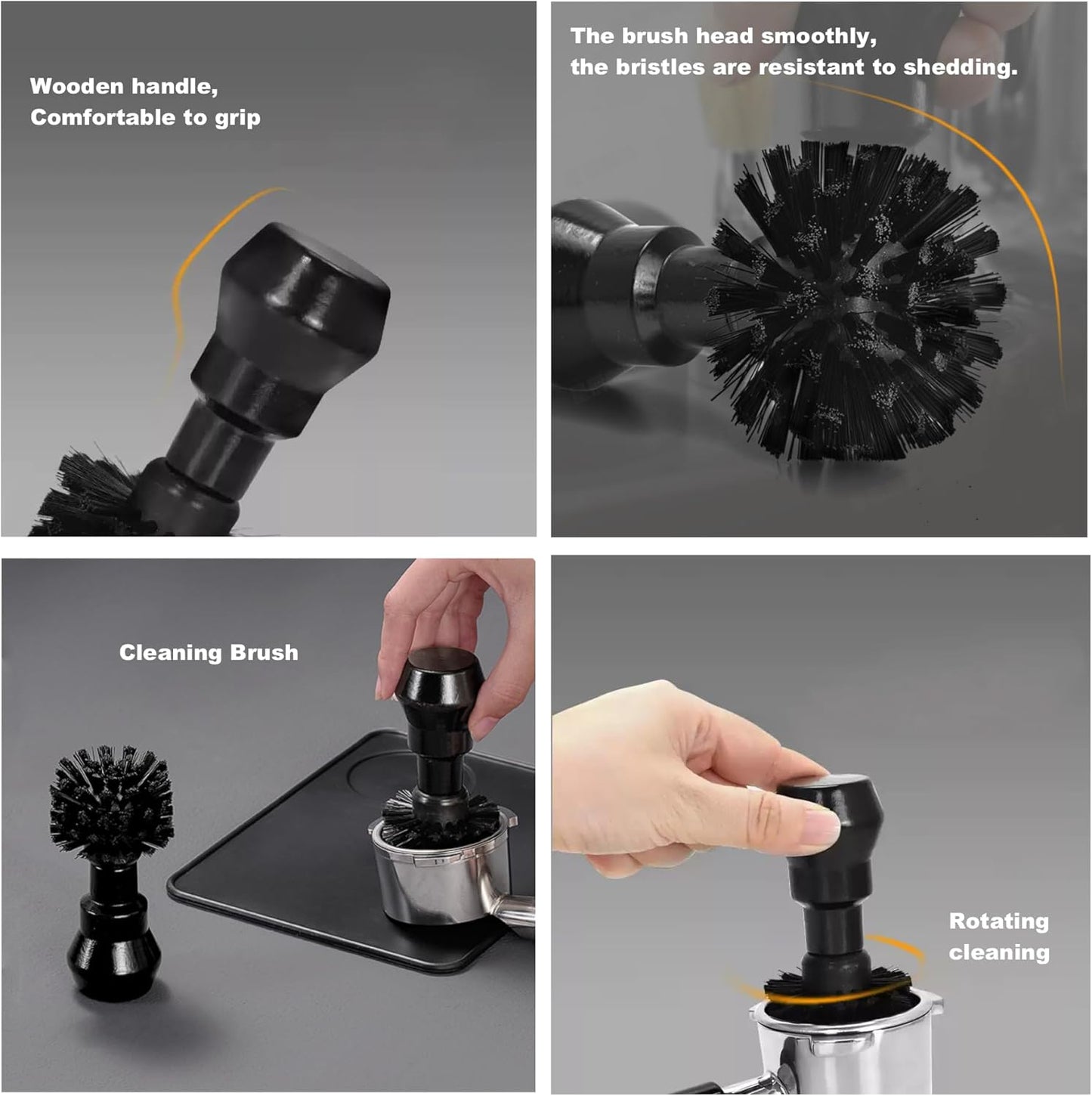 Wooden handle,
Comfortable to grip

The brush head smoothly,
the bristles are resistant to shedding.

Cleaning Brush

Rotating
cleaning