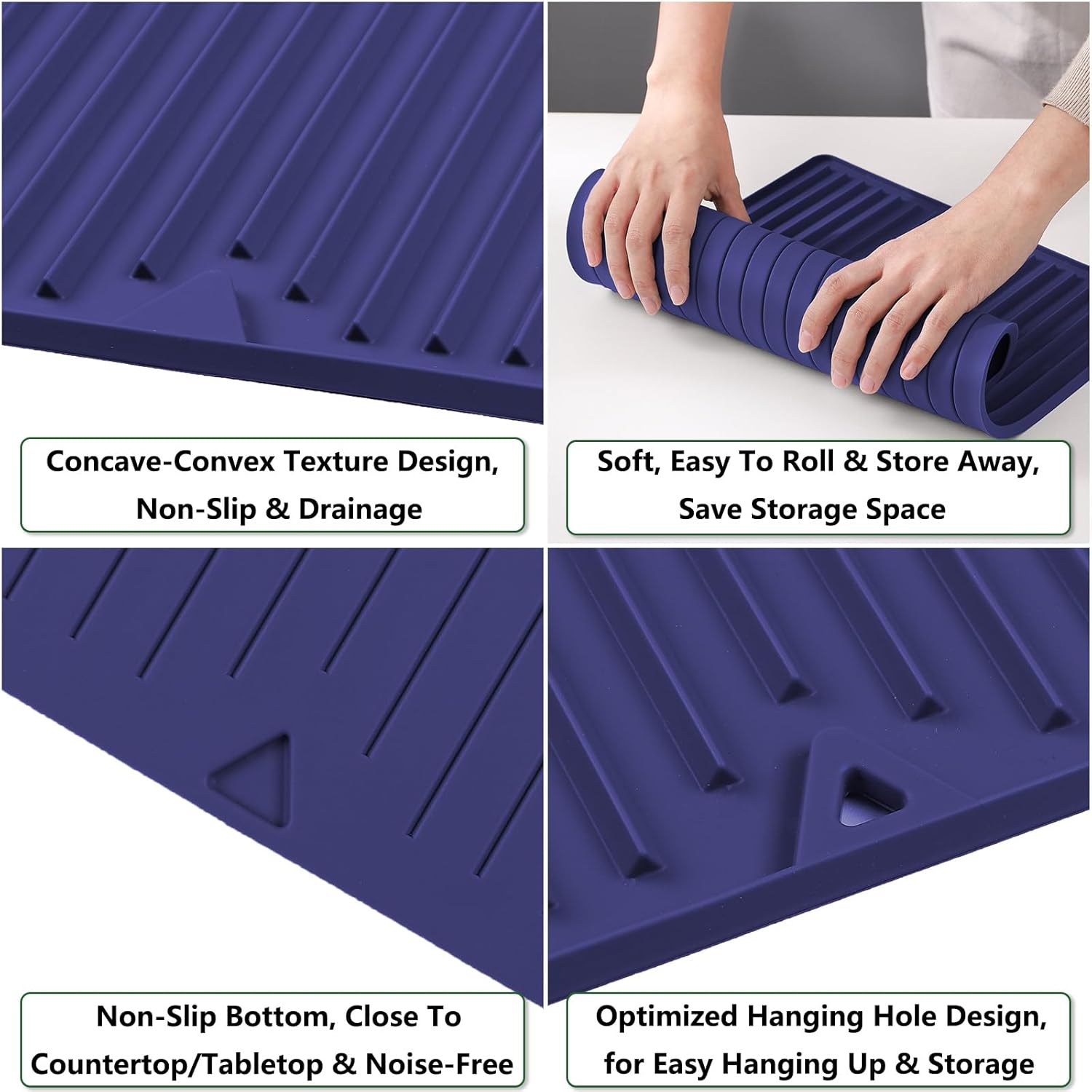 Concave-Convex Texture Design, Non-Slip & Drainage

Soft, Easy To Roll & Store Away, Save Storage Space

Non-Slip Bottom, Close To Countertop/Tabletop & Noise-Free

Optimized Hanging Hole Design, for Easy Hanging Up & Storage