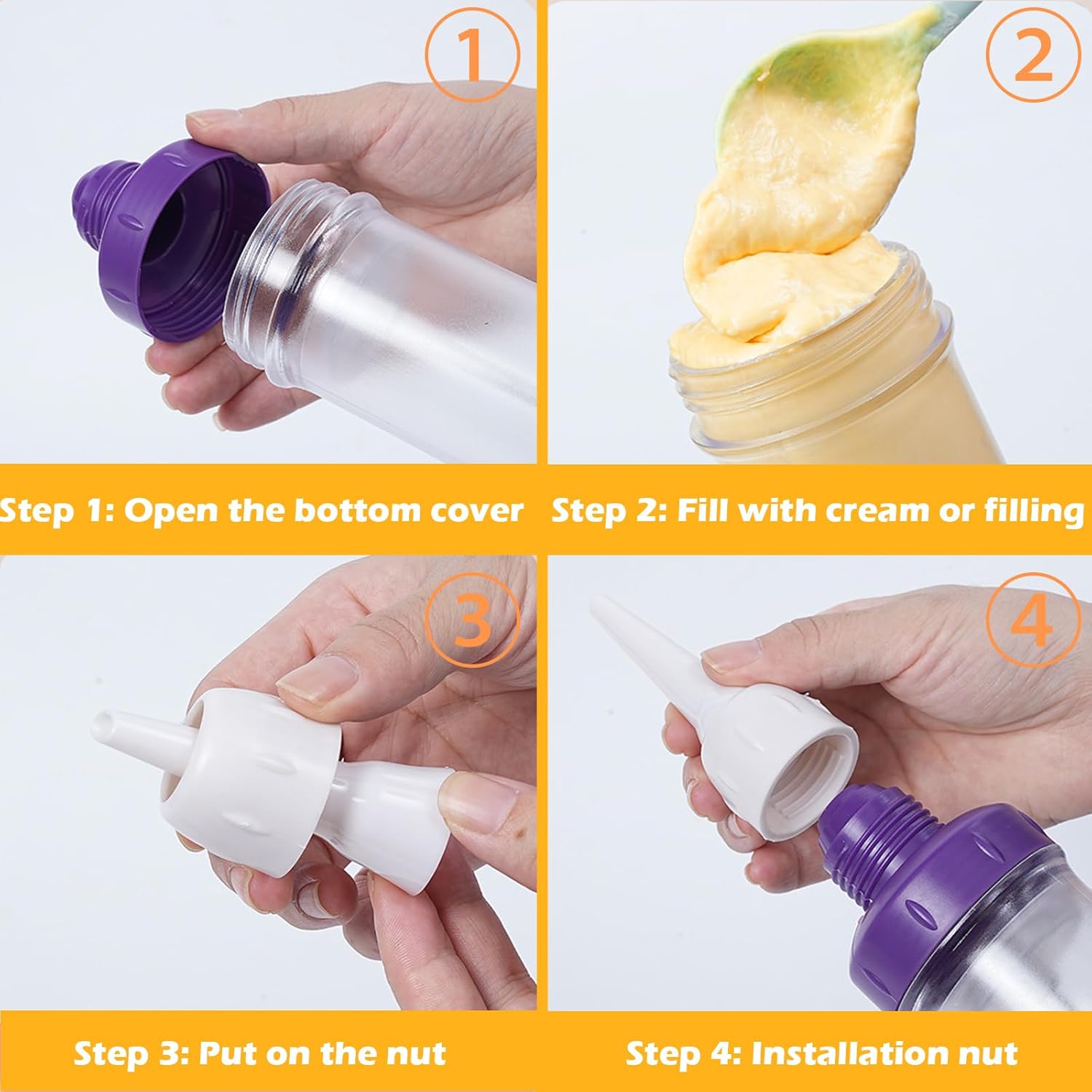 1

2

Step 1: Open the bottom cover

Step 2: Fill with cream or filling

3

4

Step 3: Put on the nut

Step 4: Installation nut