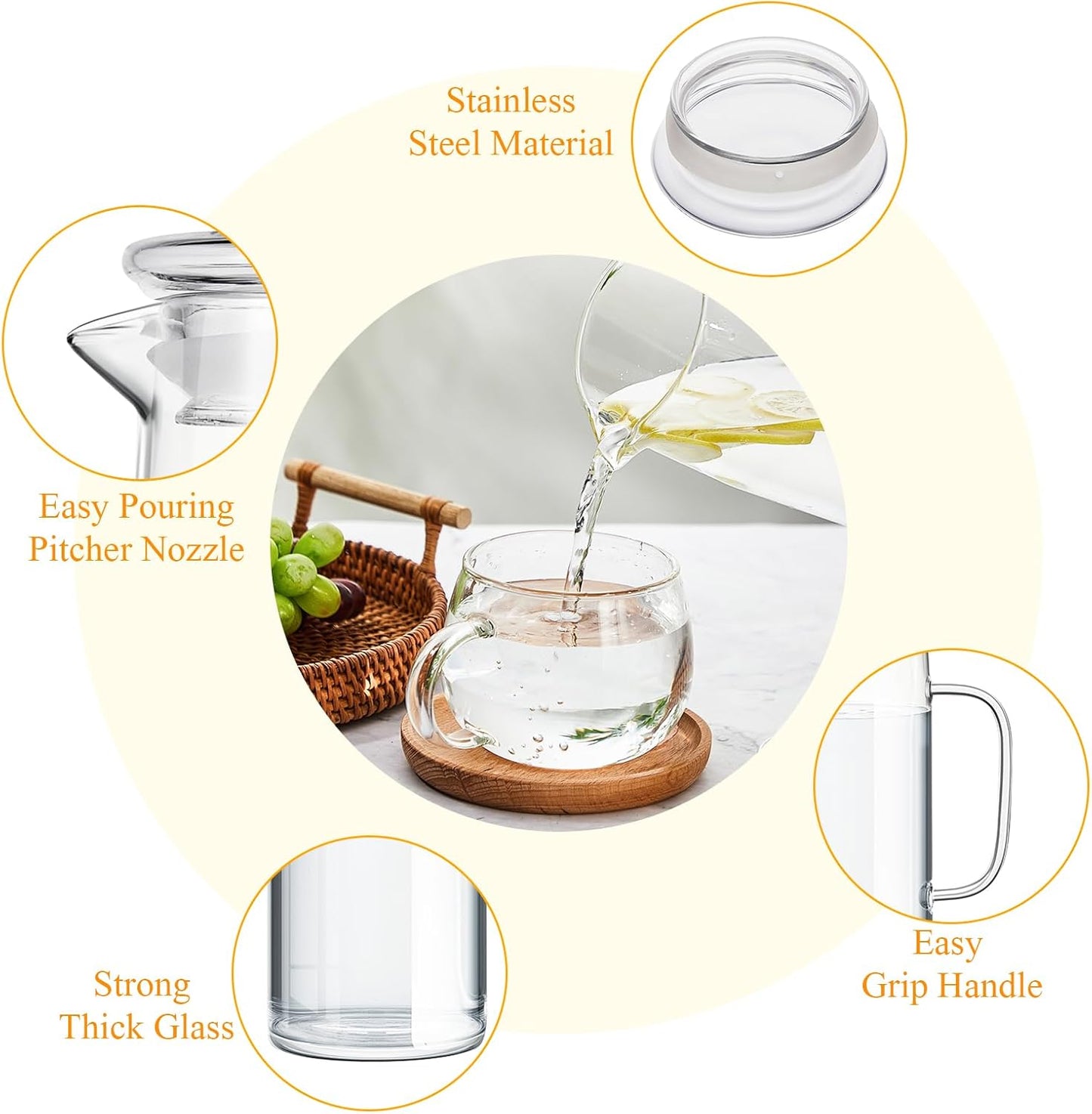 Stainless Steel Material

Easy Pouring Pitcher Nozzle

Easy Grip Handle

Strong Thick Glass