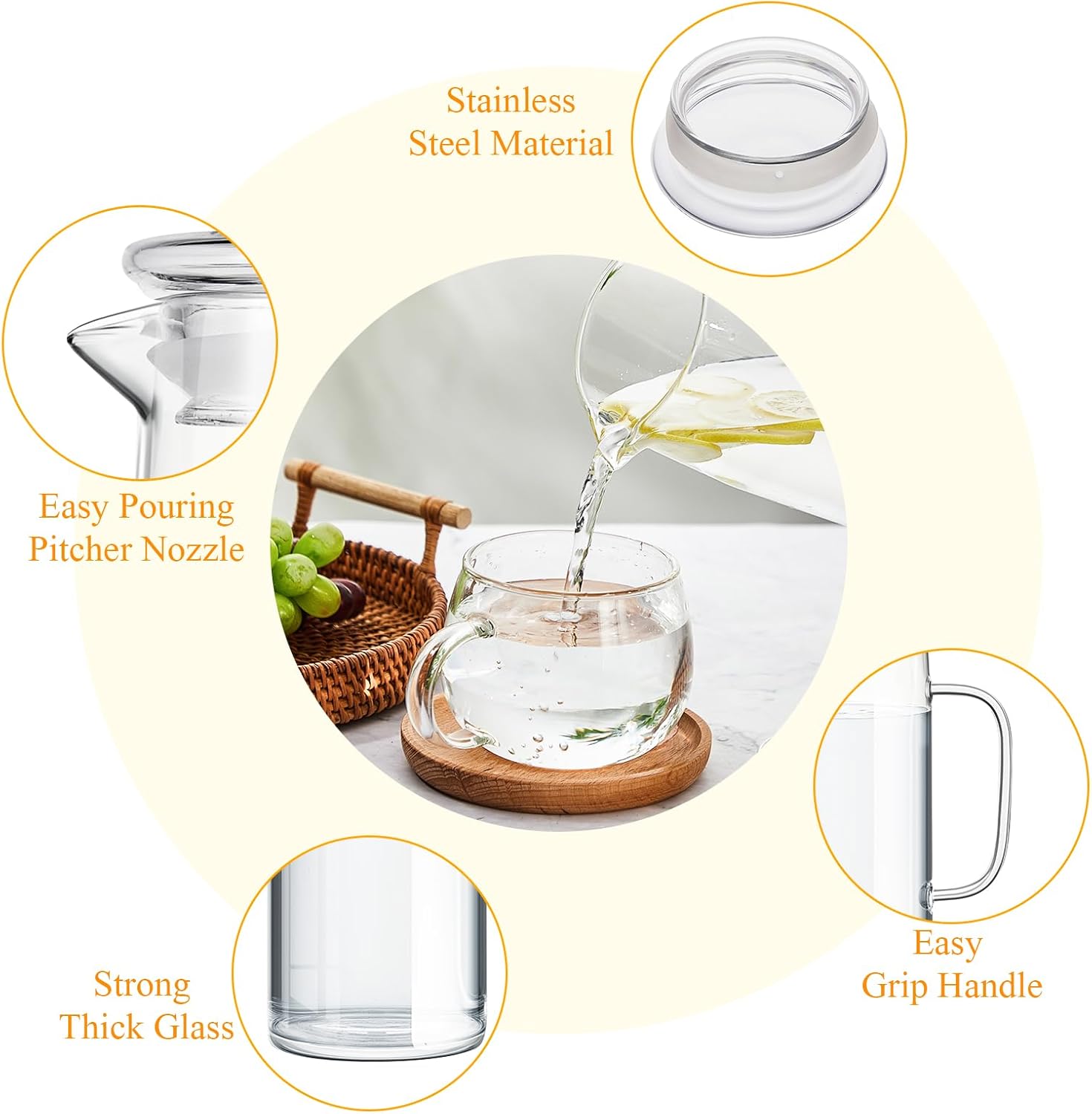 Stainless Steel Material

Easy Pouring Pitcher Nozzle

Easy Grip Handle

Strong Thick Glass