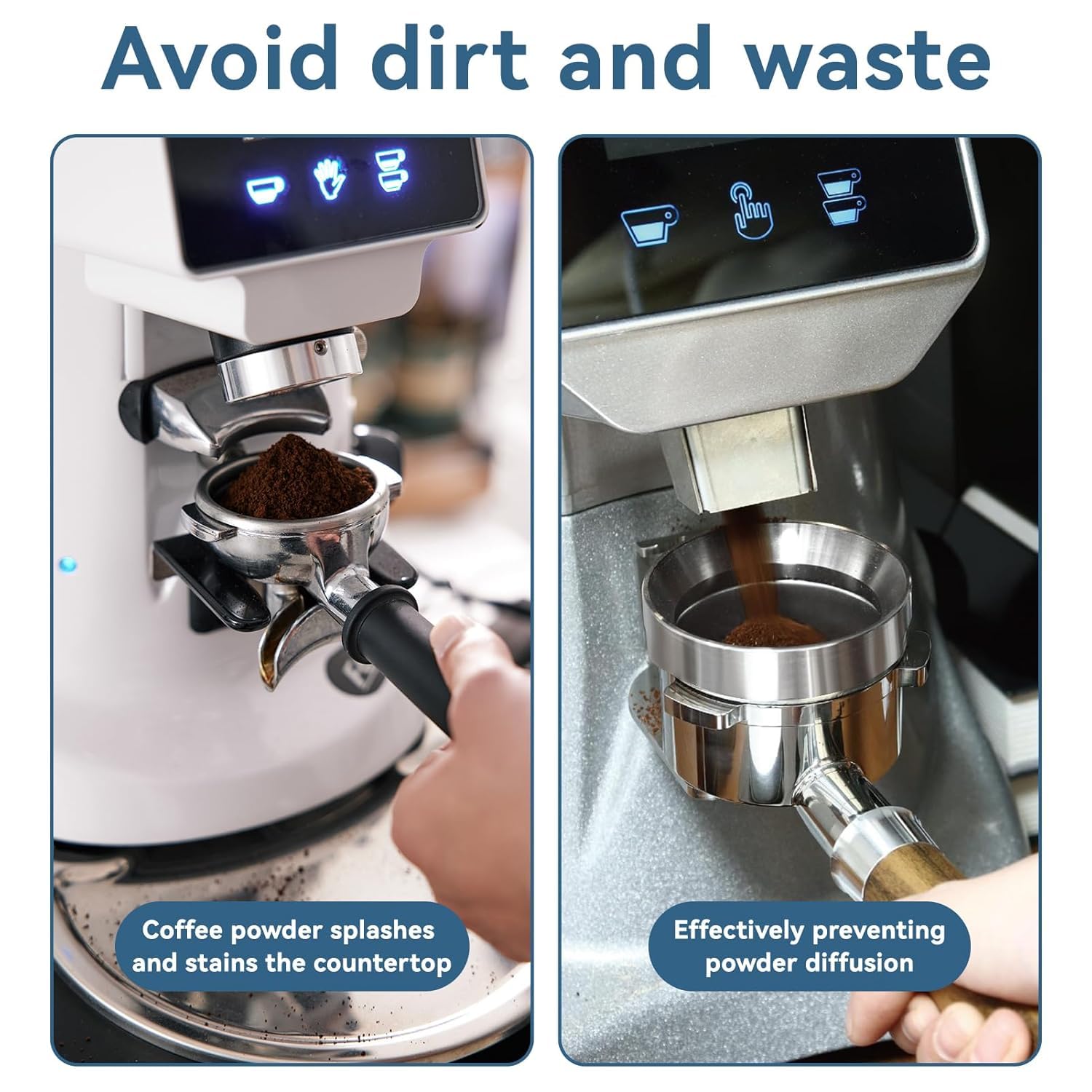 Avoid dirt and waste

Coffee powder splashes and stains the countertop

Effectively preventing powder diffusion