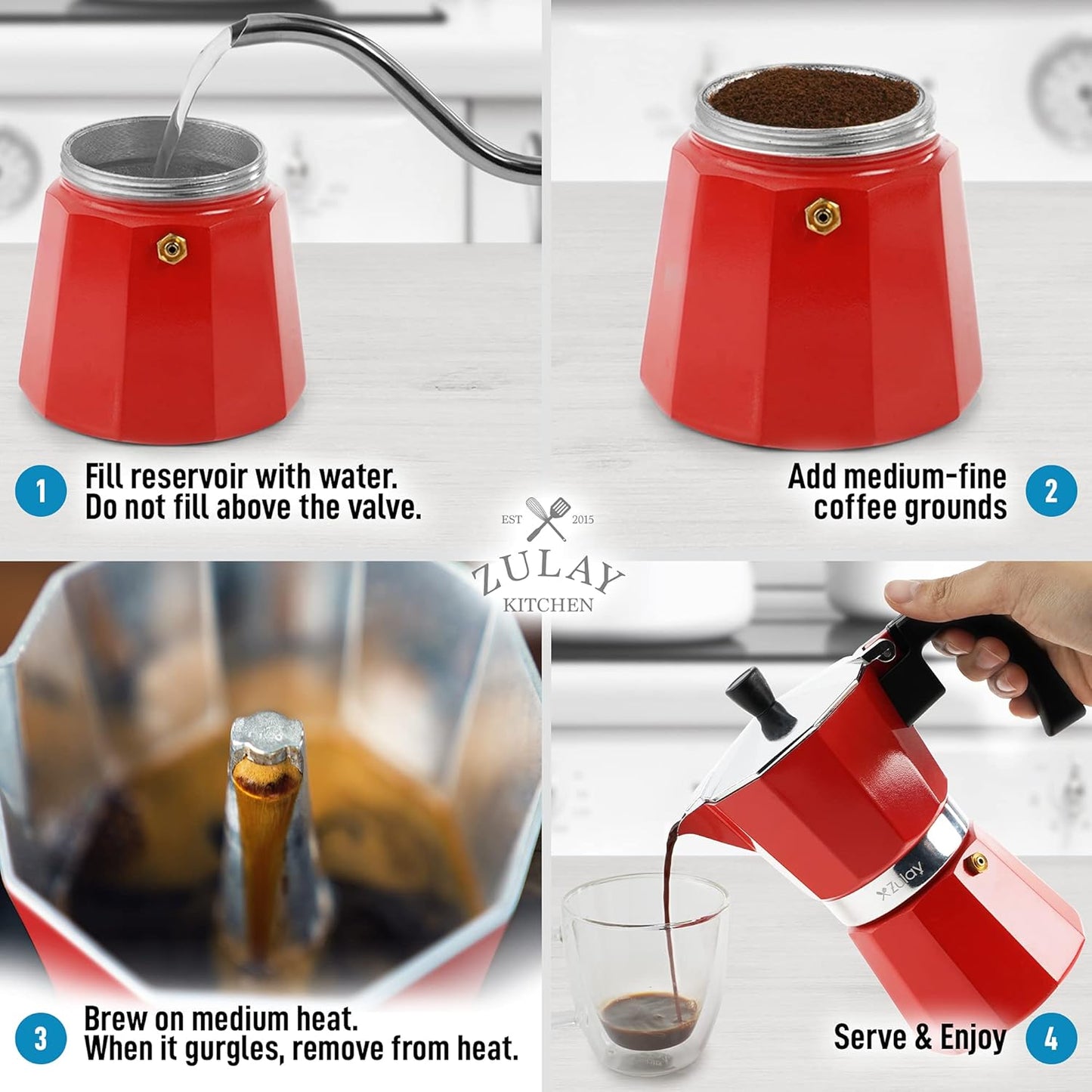 1 Fill reservoir with water. Do not fill above the valve.

Add medium-fine coffee grounds 2

EST 2015
ZULAY
KITCHEN

3 Brew on medium heat. When it gurgles, remove from heat.

Zulay

Serve & Enjoy 4